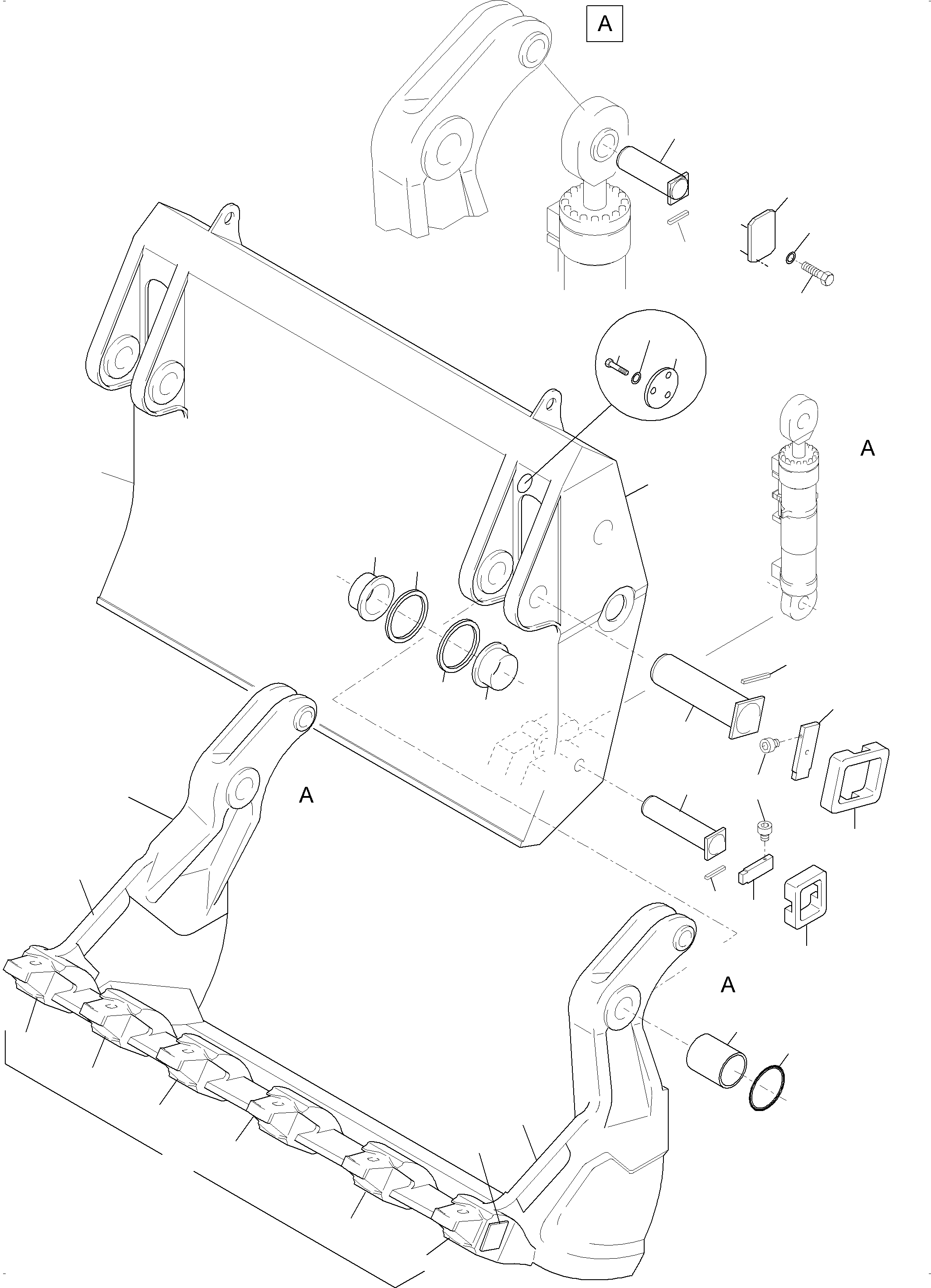 A

A

A

A