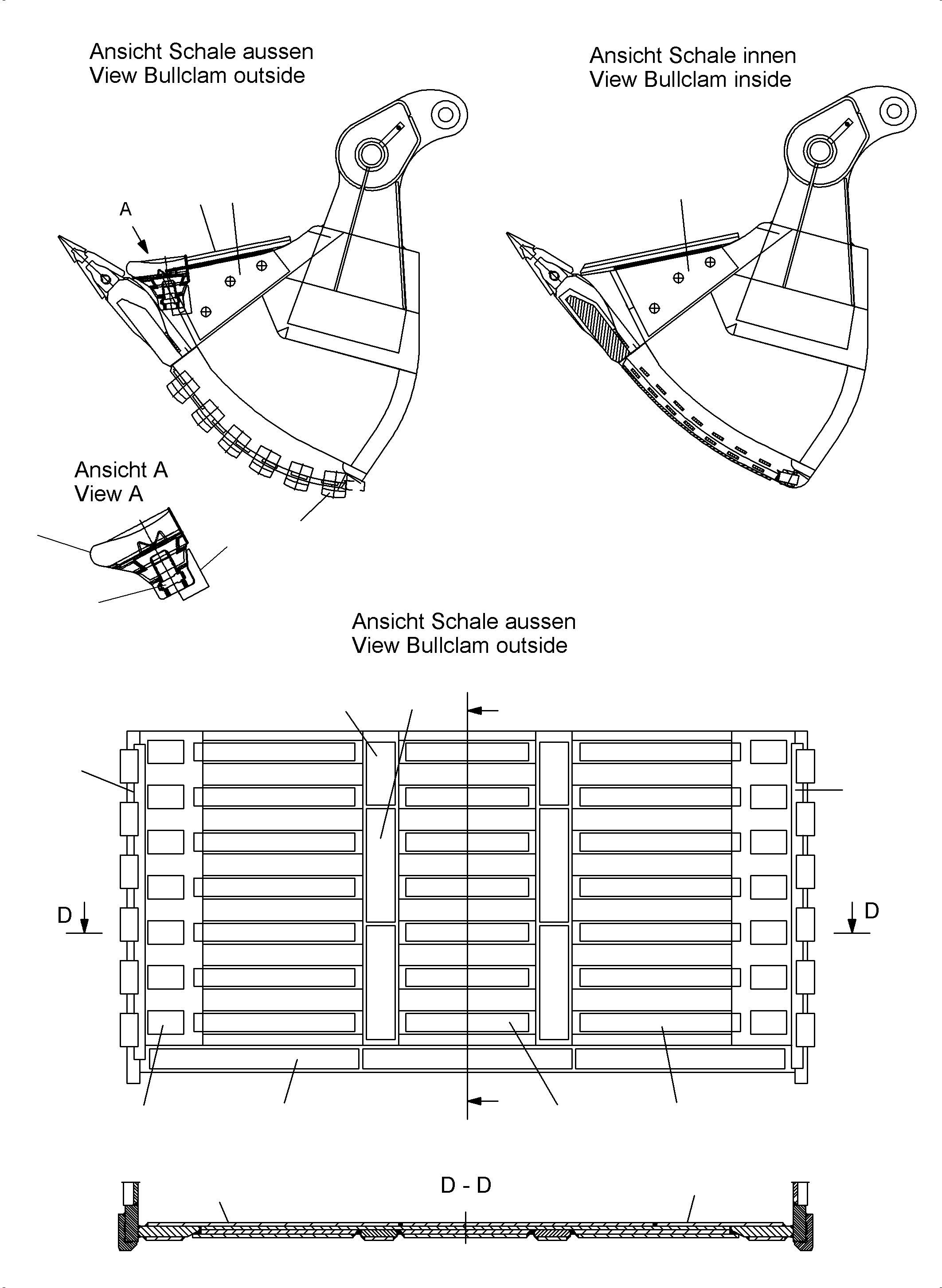 Ansicht Schale aussen
View Bullclam outside

Ansicht Schale innen
View Bullclam inside

A

Ansicht A
View A

Ansicht Schale aussen
View Bullclam outside

D

D

D - D