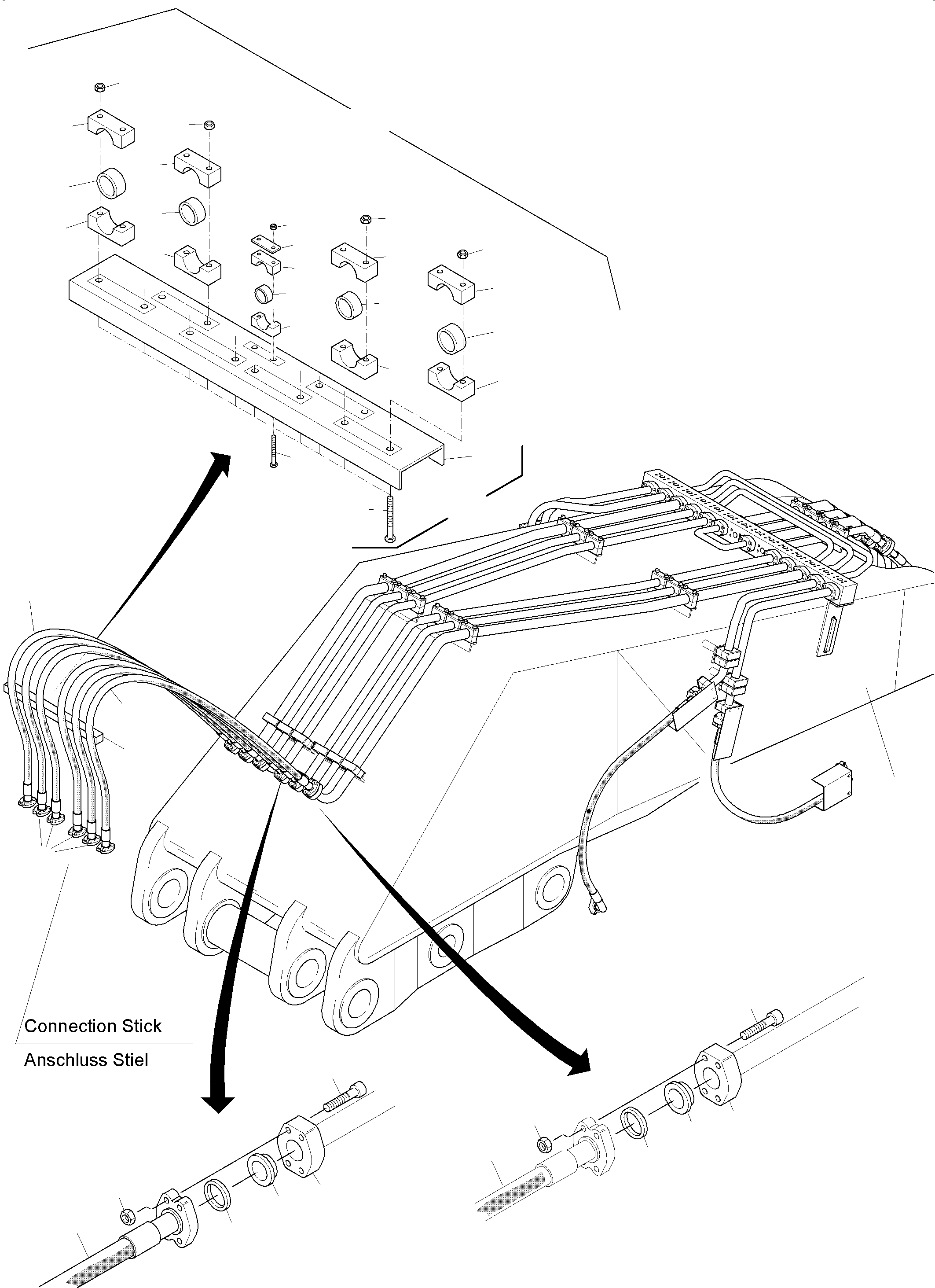 Connection Stick
Anschluss Stiel