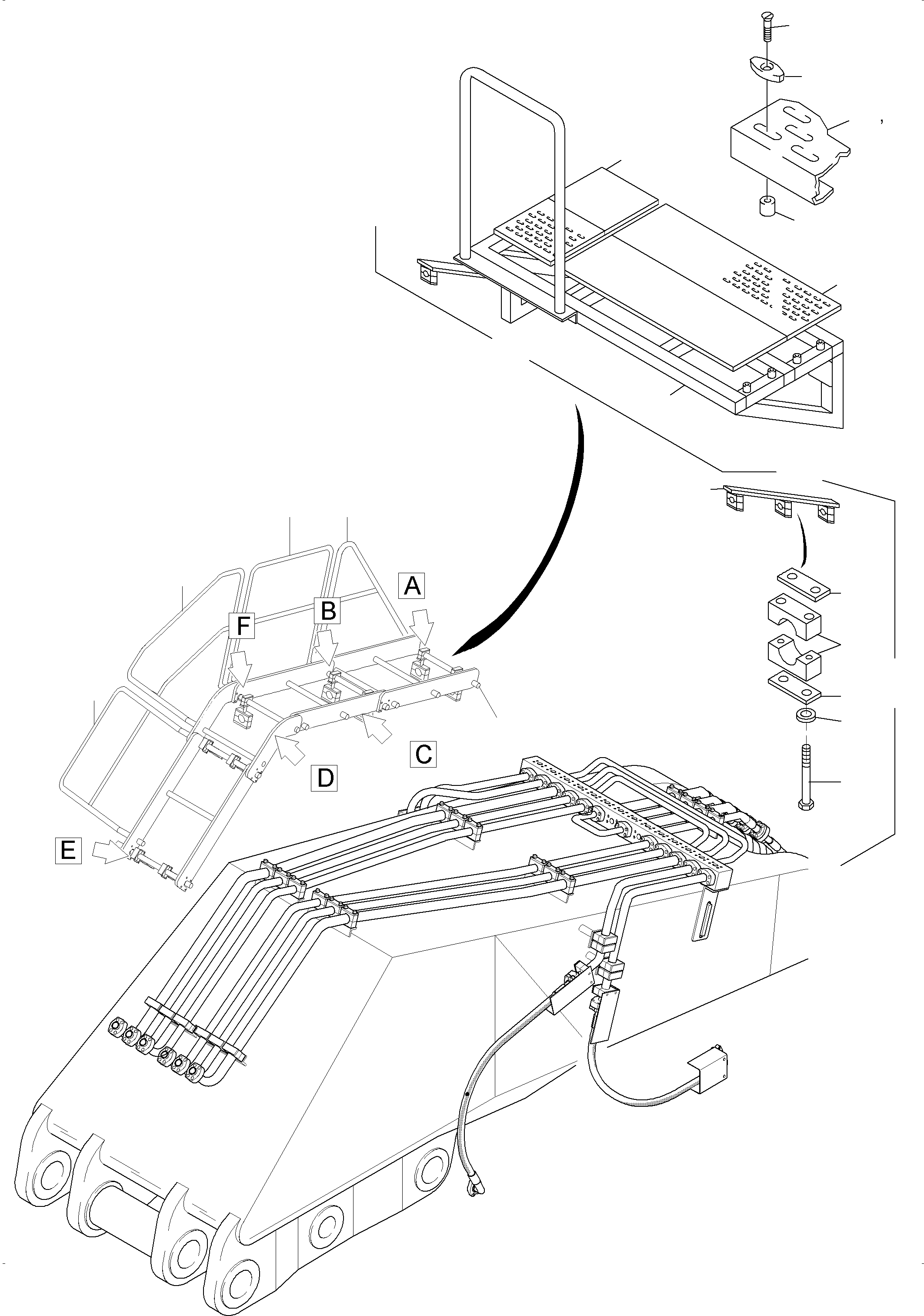 A
B
F
C
D
E