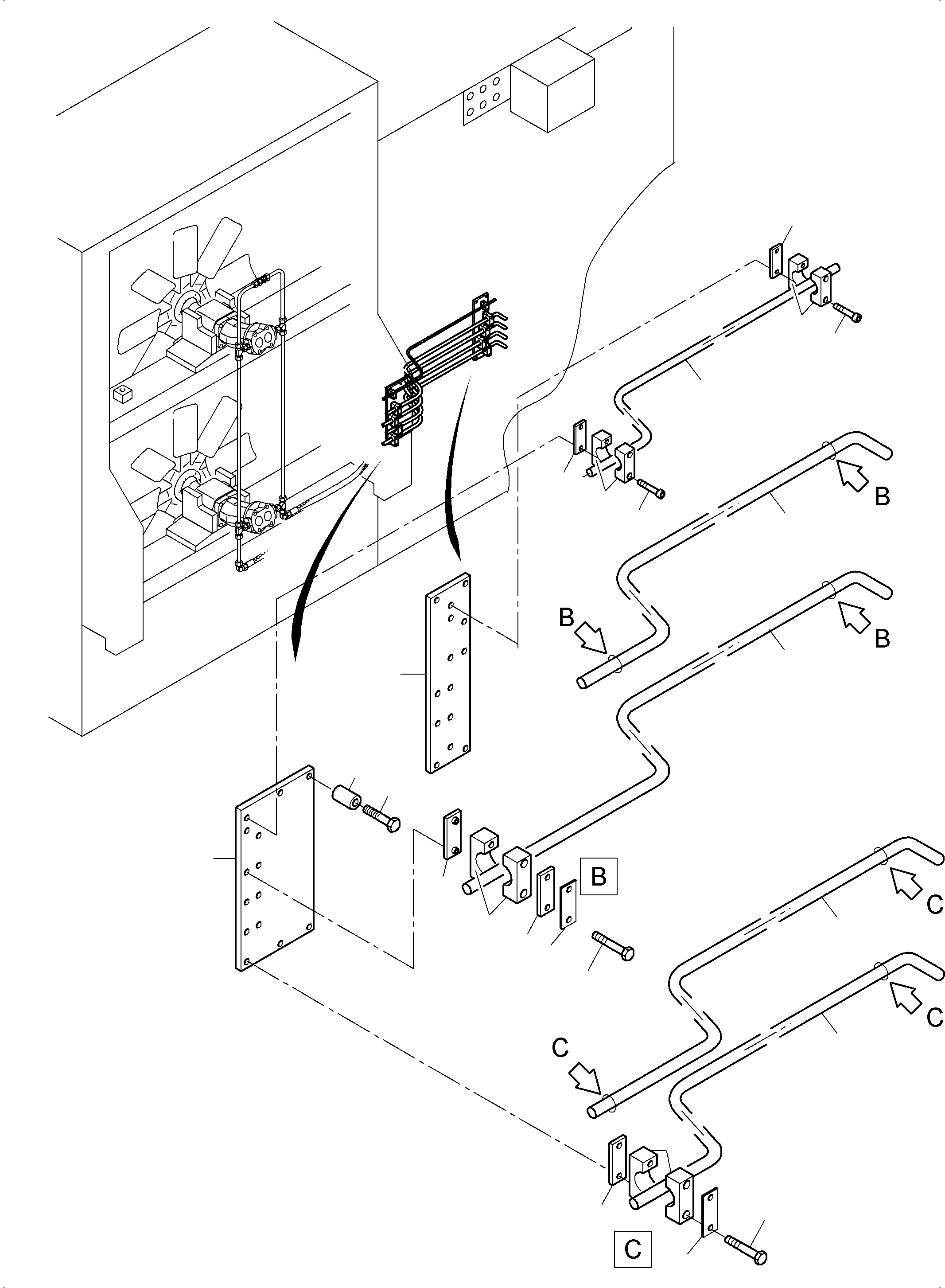 B
B
B
B
C
C
C
C