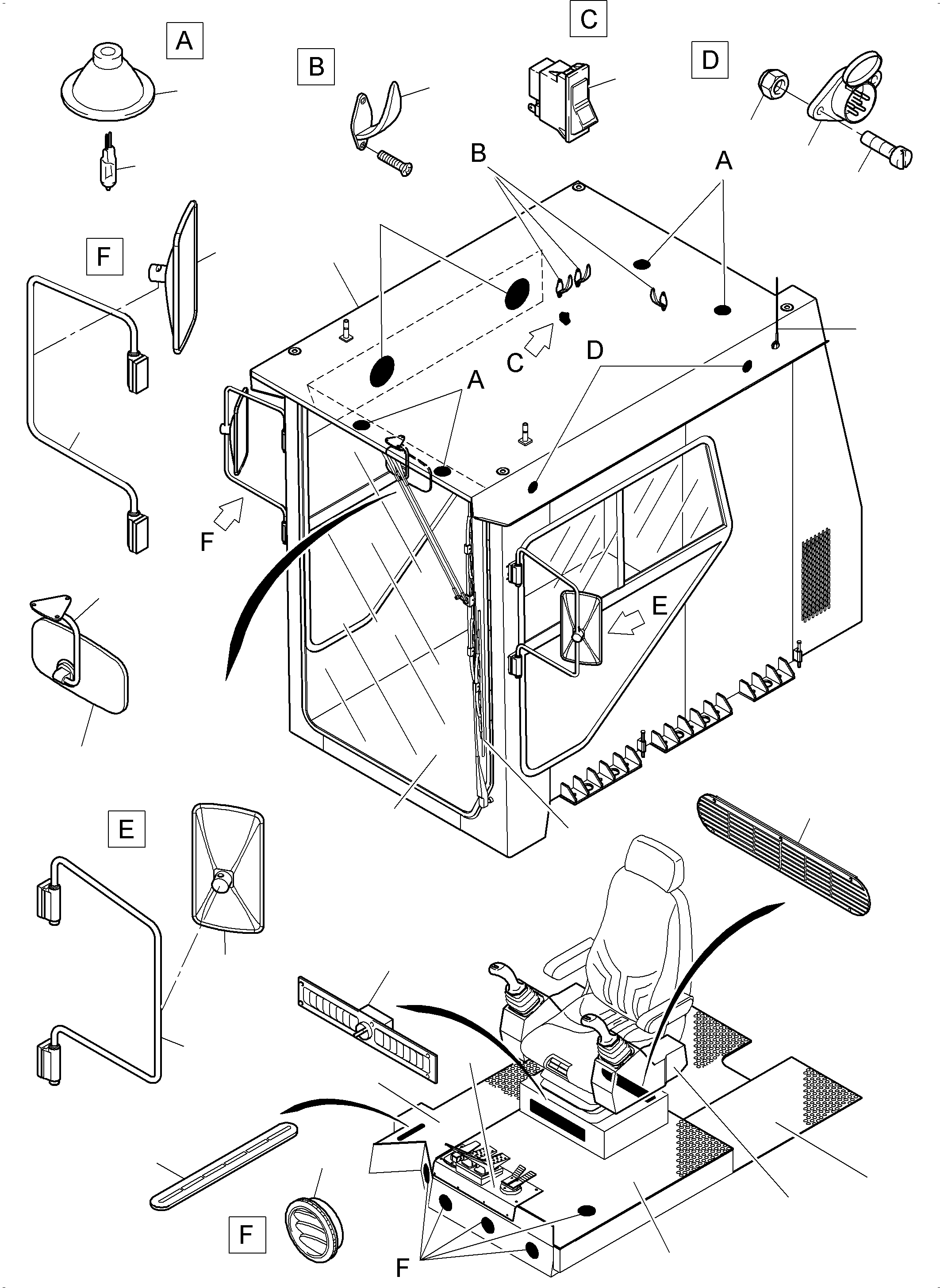 A
B
C
D
B
A
F
C
D
A
F
E
E
F
F