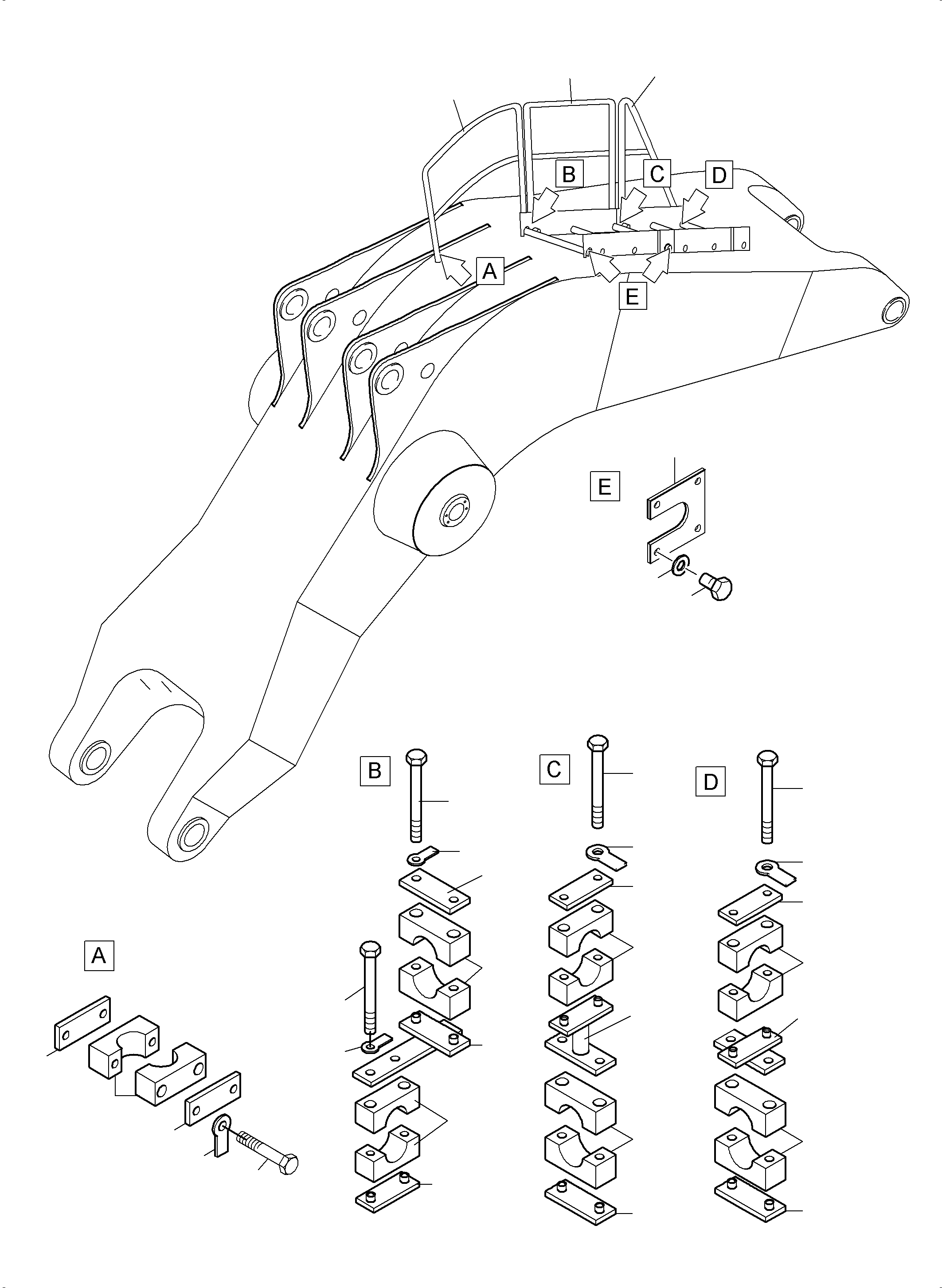 B
C
D
A
E
E
B
C
D
A