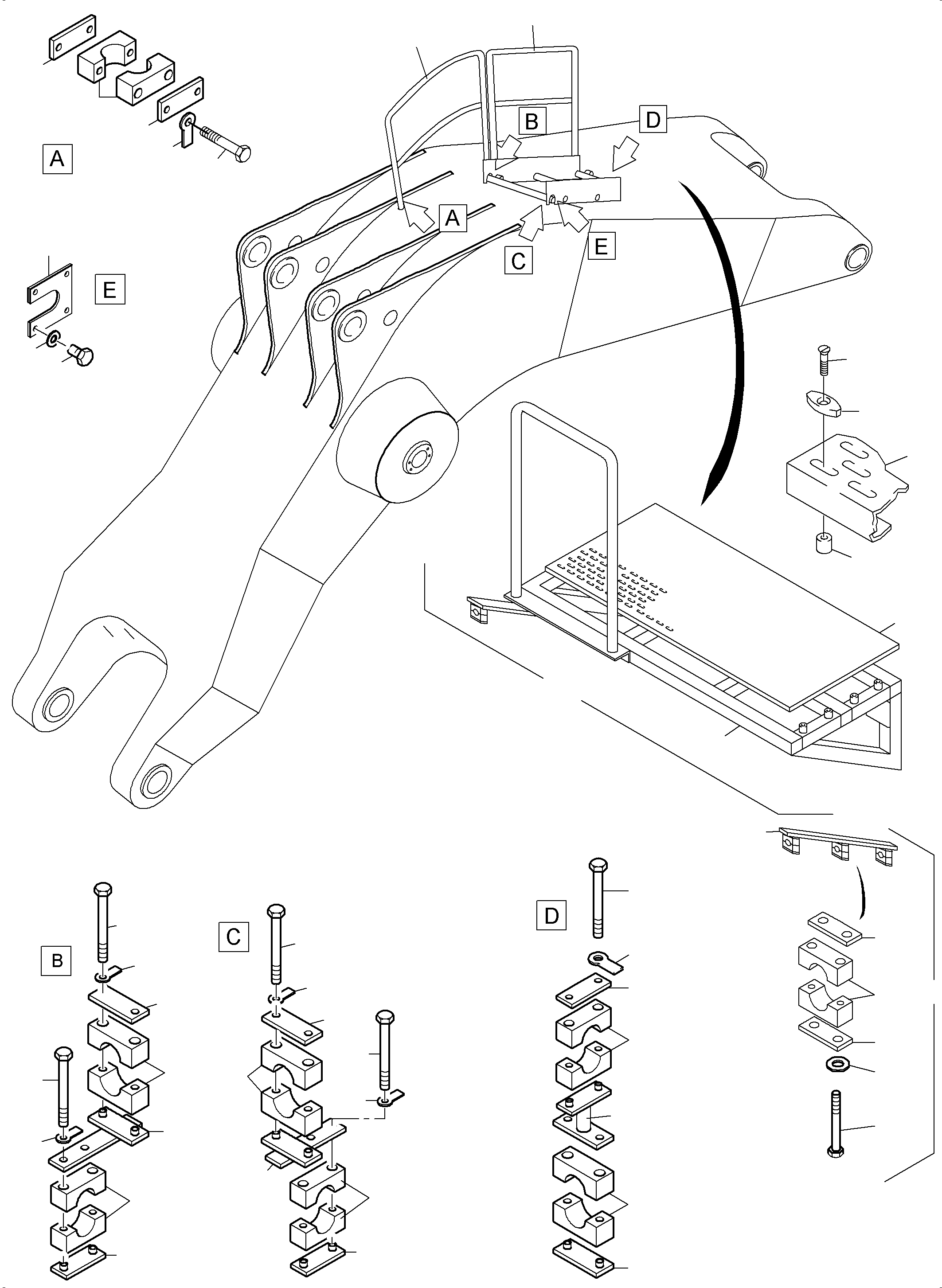 A

B

D

A

C

E

E

B

C

D