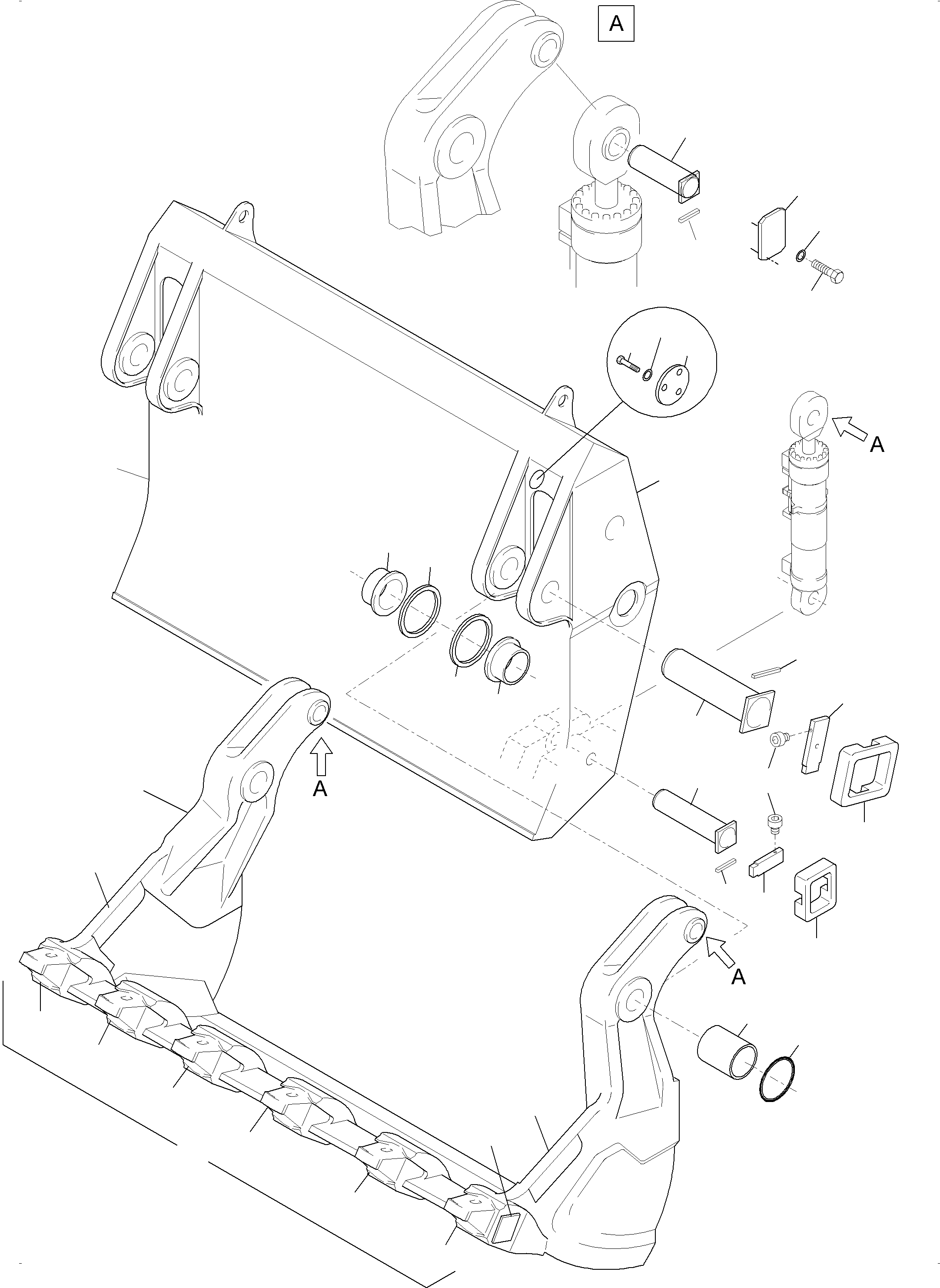 A

A

A

A