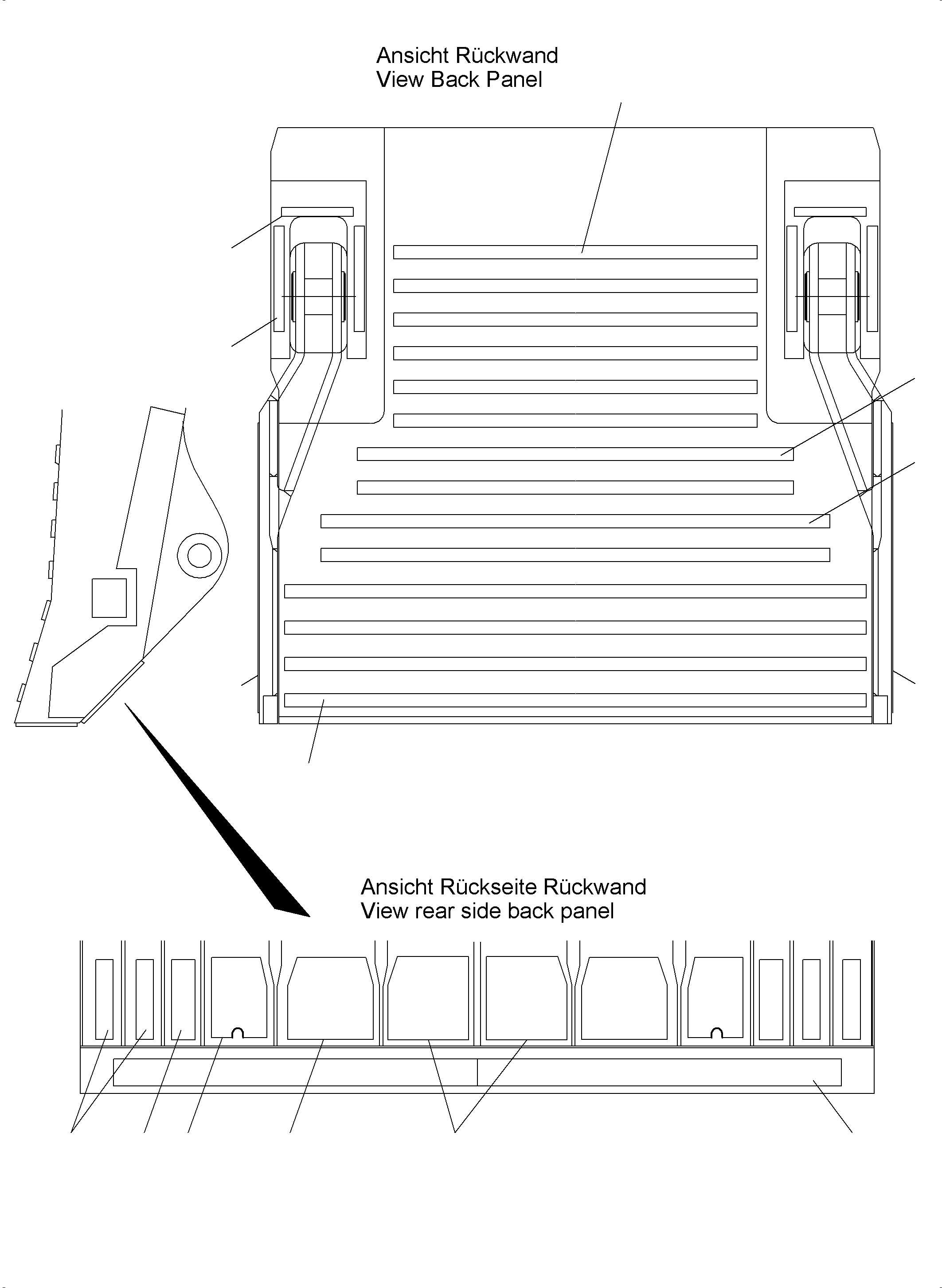 Ansicht Rückwand
View Back Panel

Ansicht Rückseite Rückwand
View rear side back panel