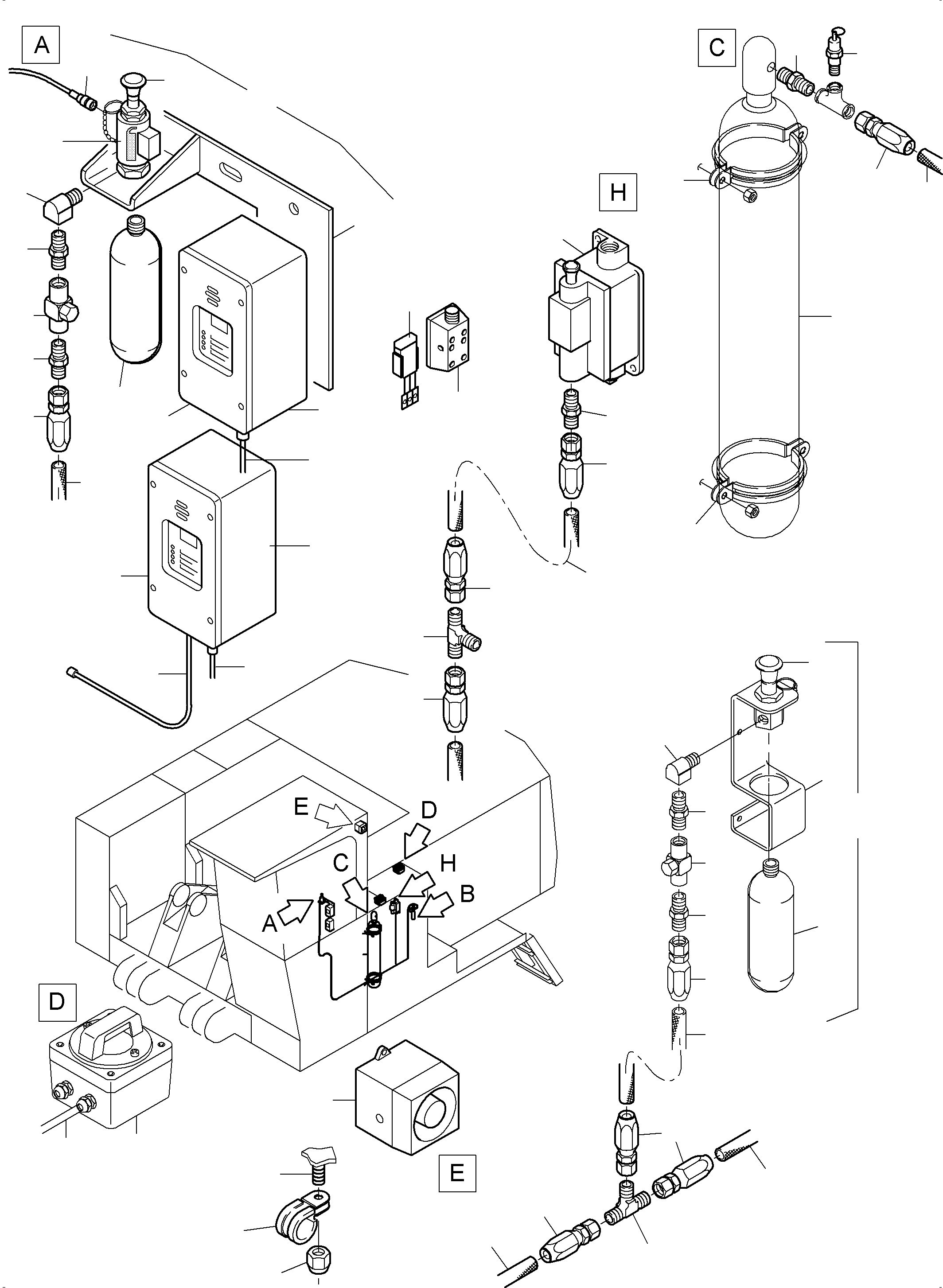 A

C

H

E

D

C

H

B

A

D

E