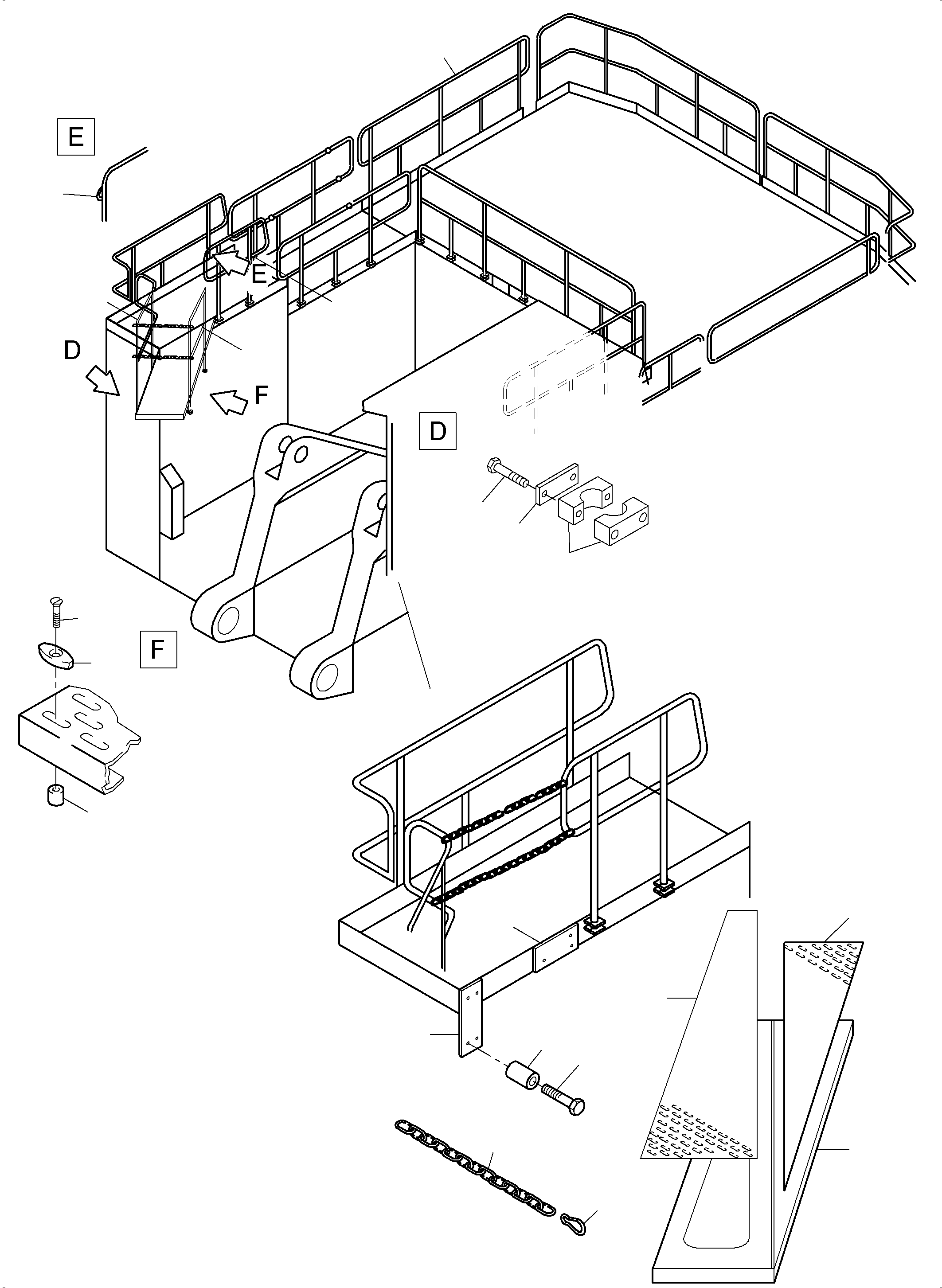 E

E

D

F

D

F