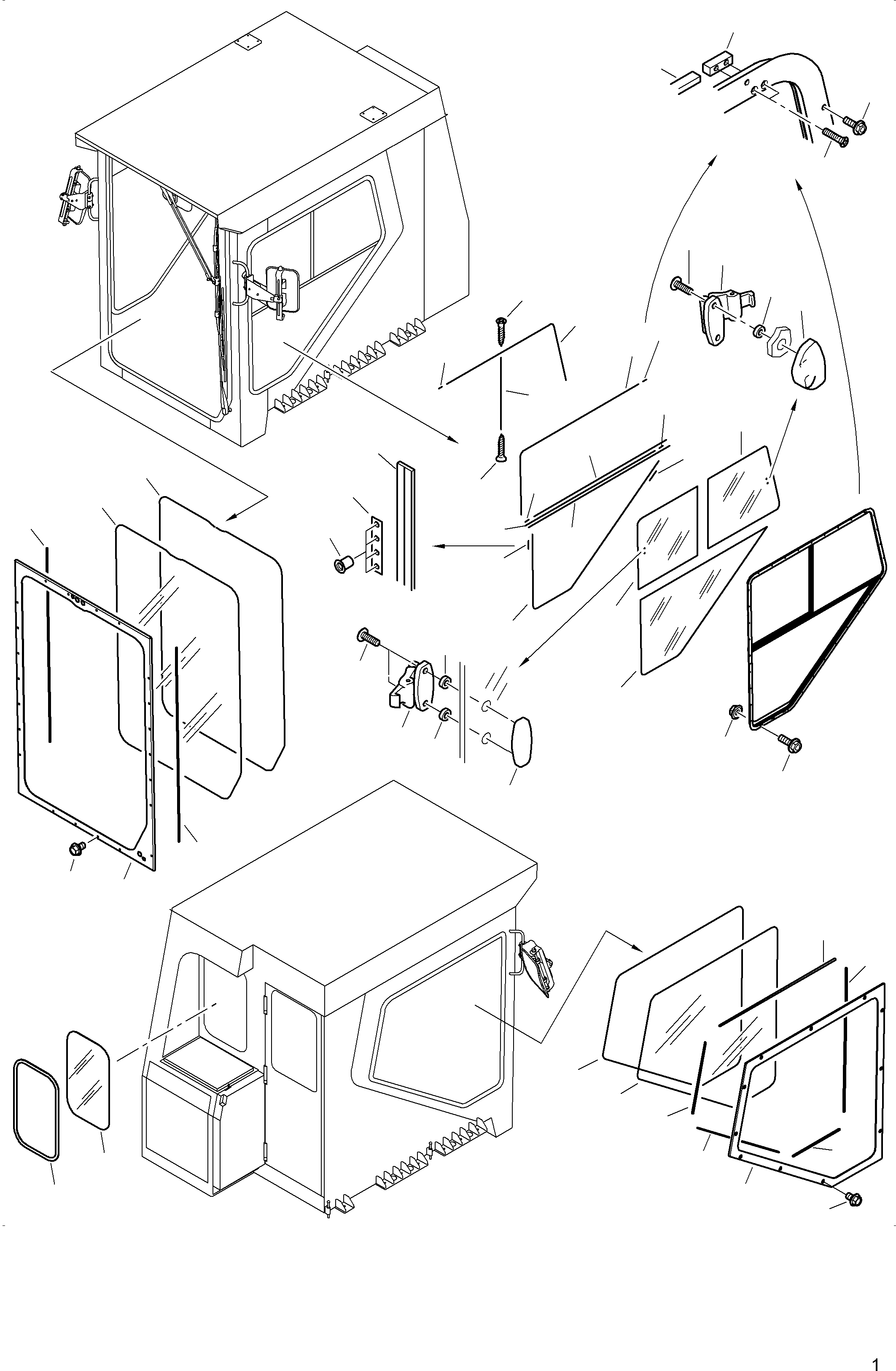 1