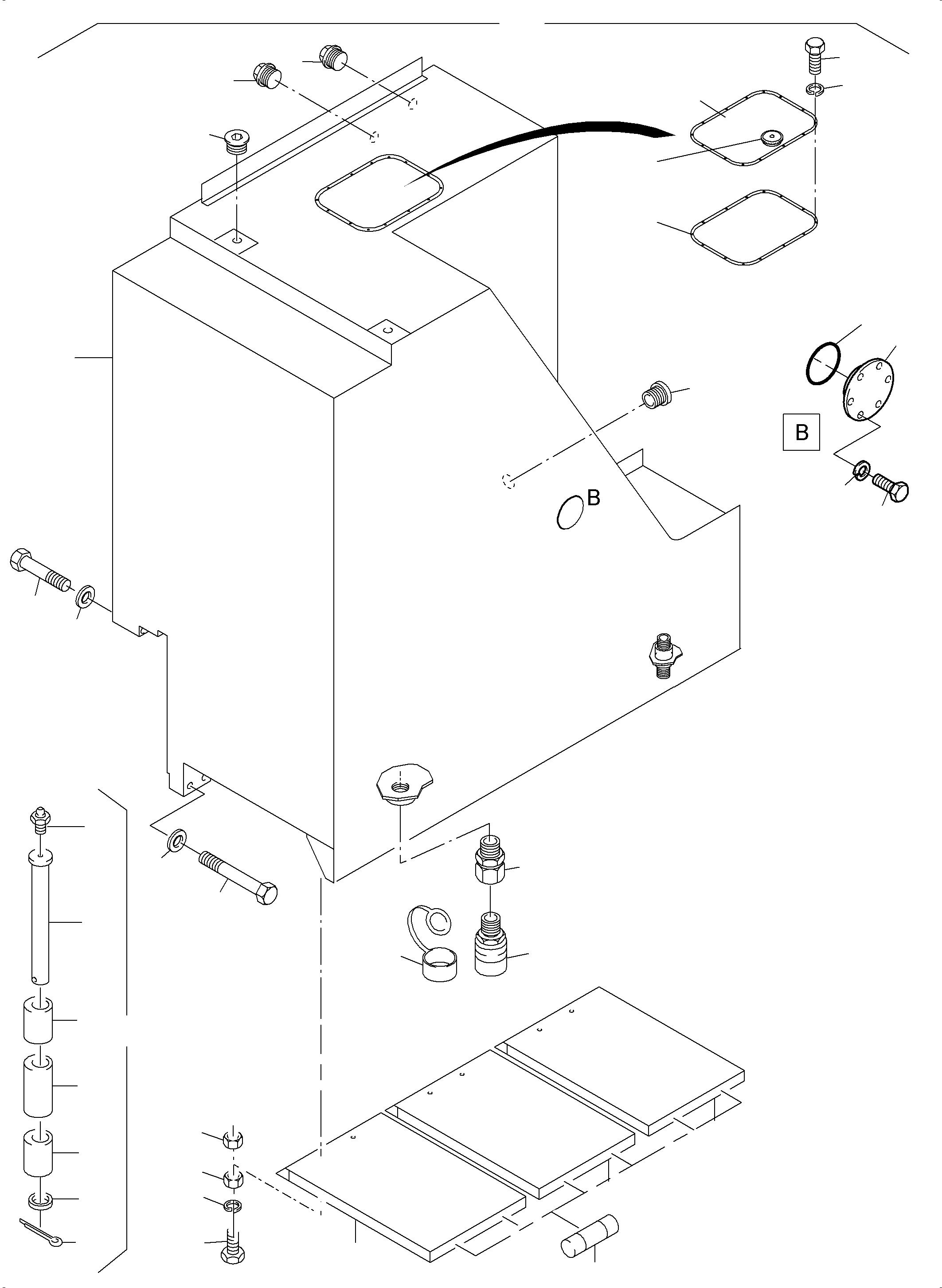 B

B