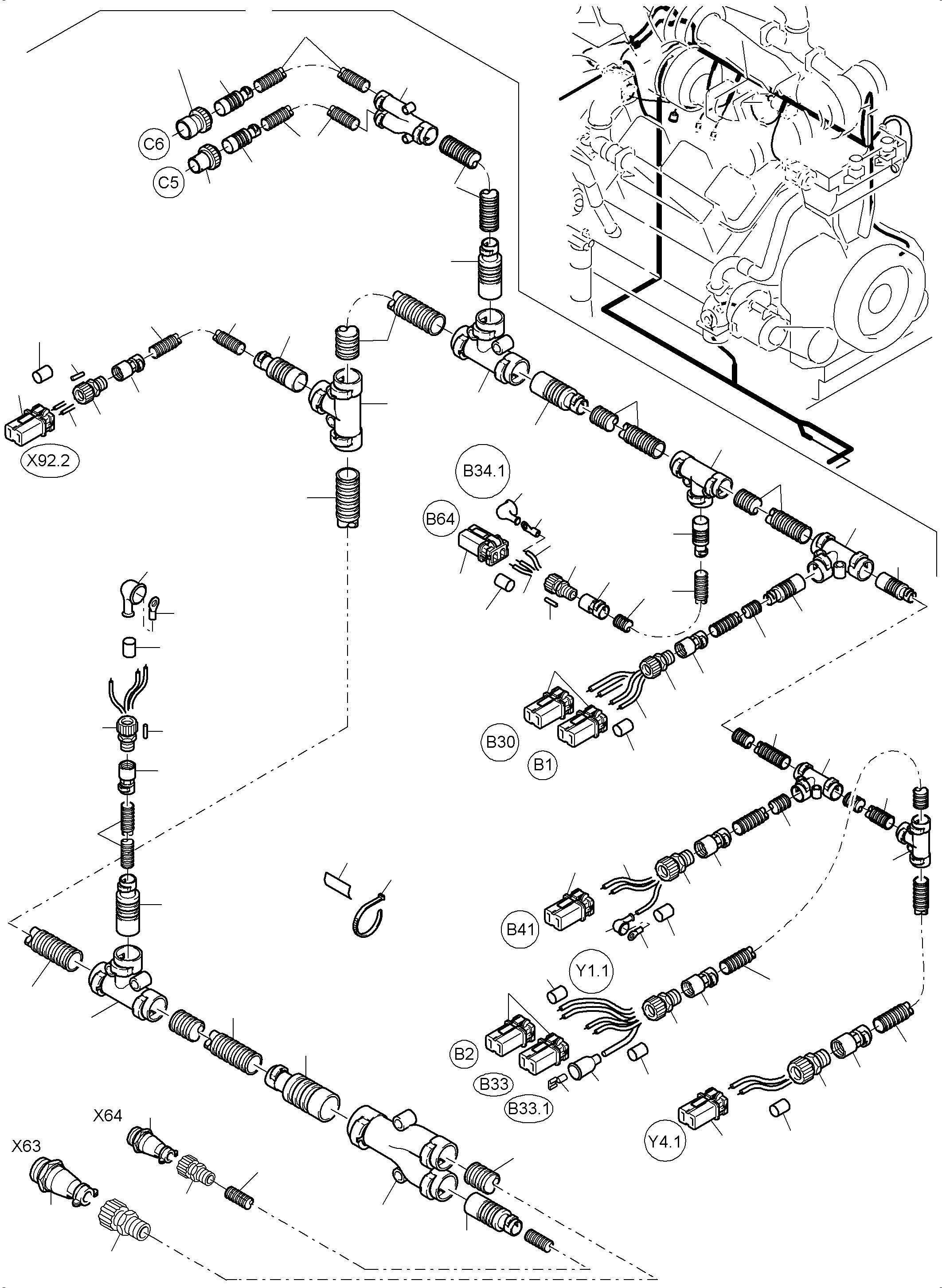 C6
C5
X92.2
B34.1
B64
B30
B1
B41
Y1.1
B2
B33
B33.1
Y4.1
X64
X63