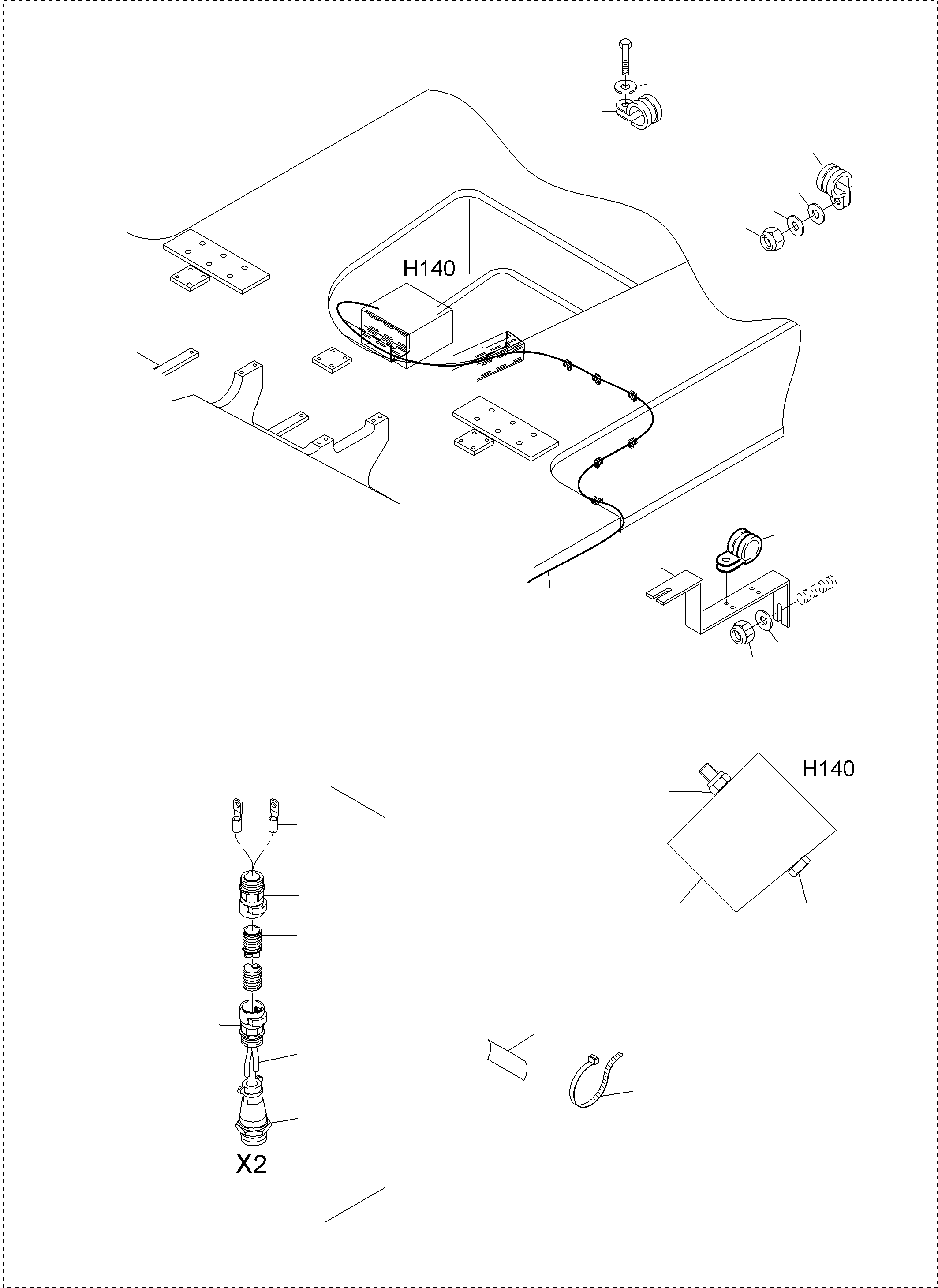 H140

H140

X2