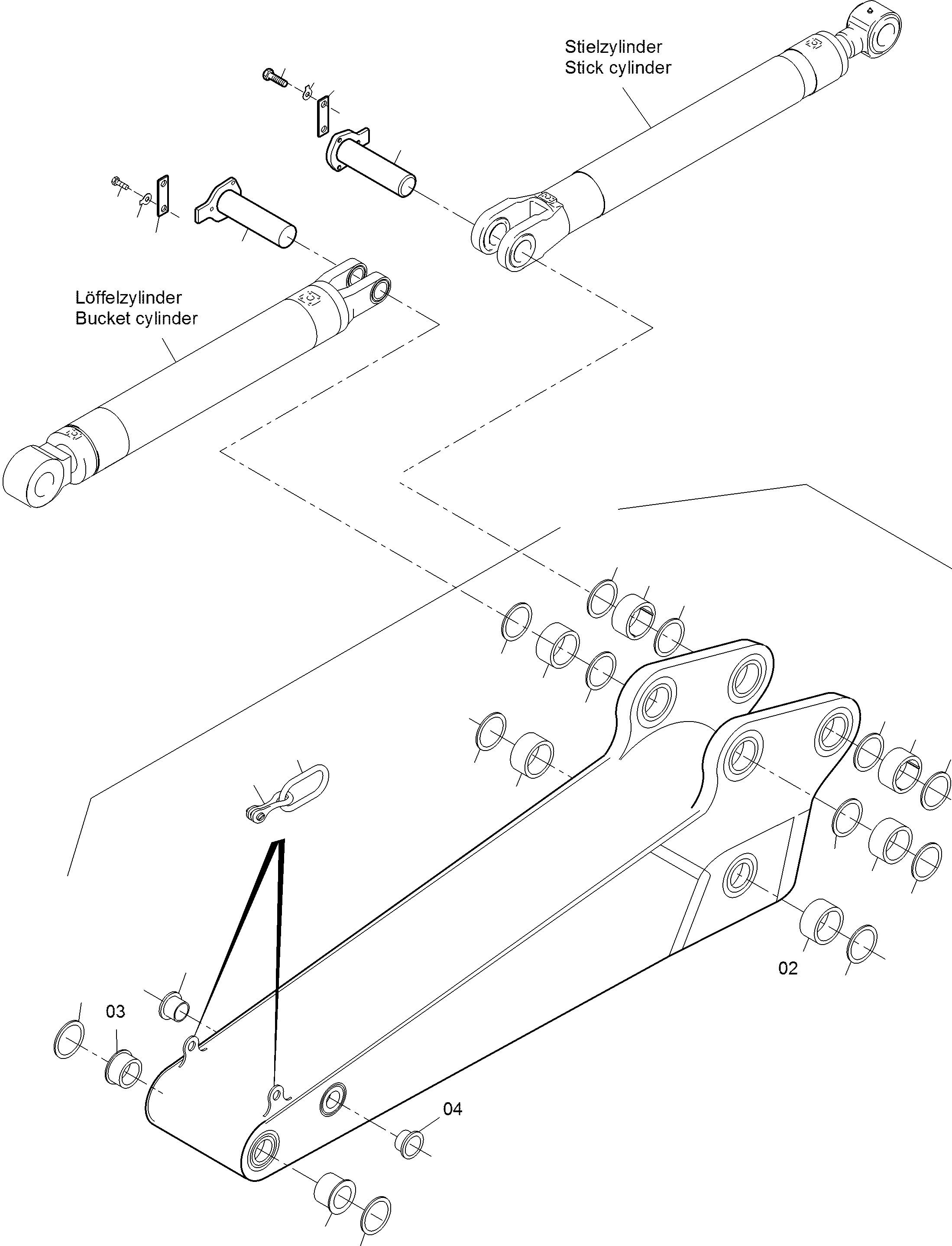 Stielzylinder
Stick cylinder

Löffelzylinder
Bucket cylinder

02

03

04