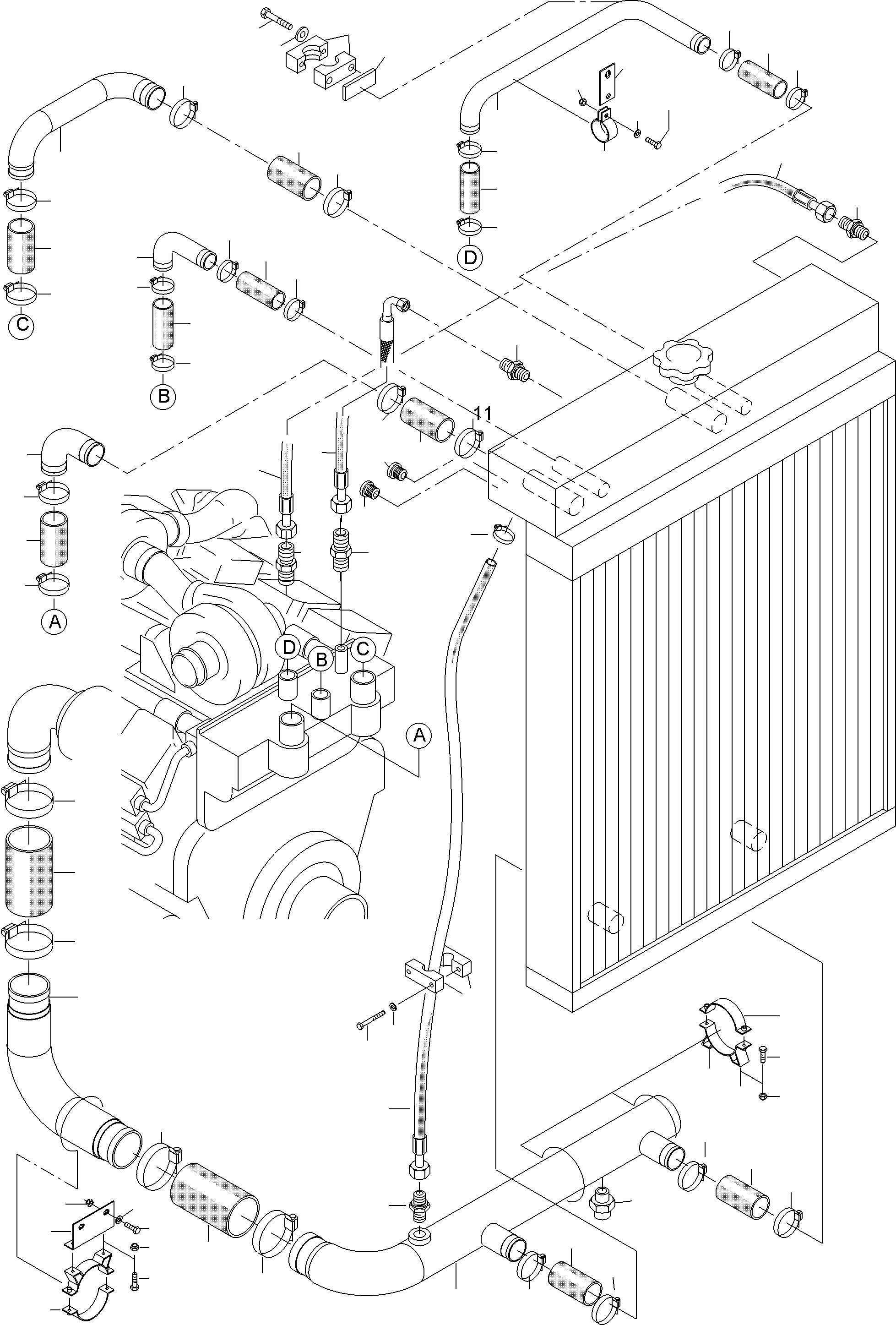 D

C

B

11

A

D
B
C

A