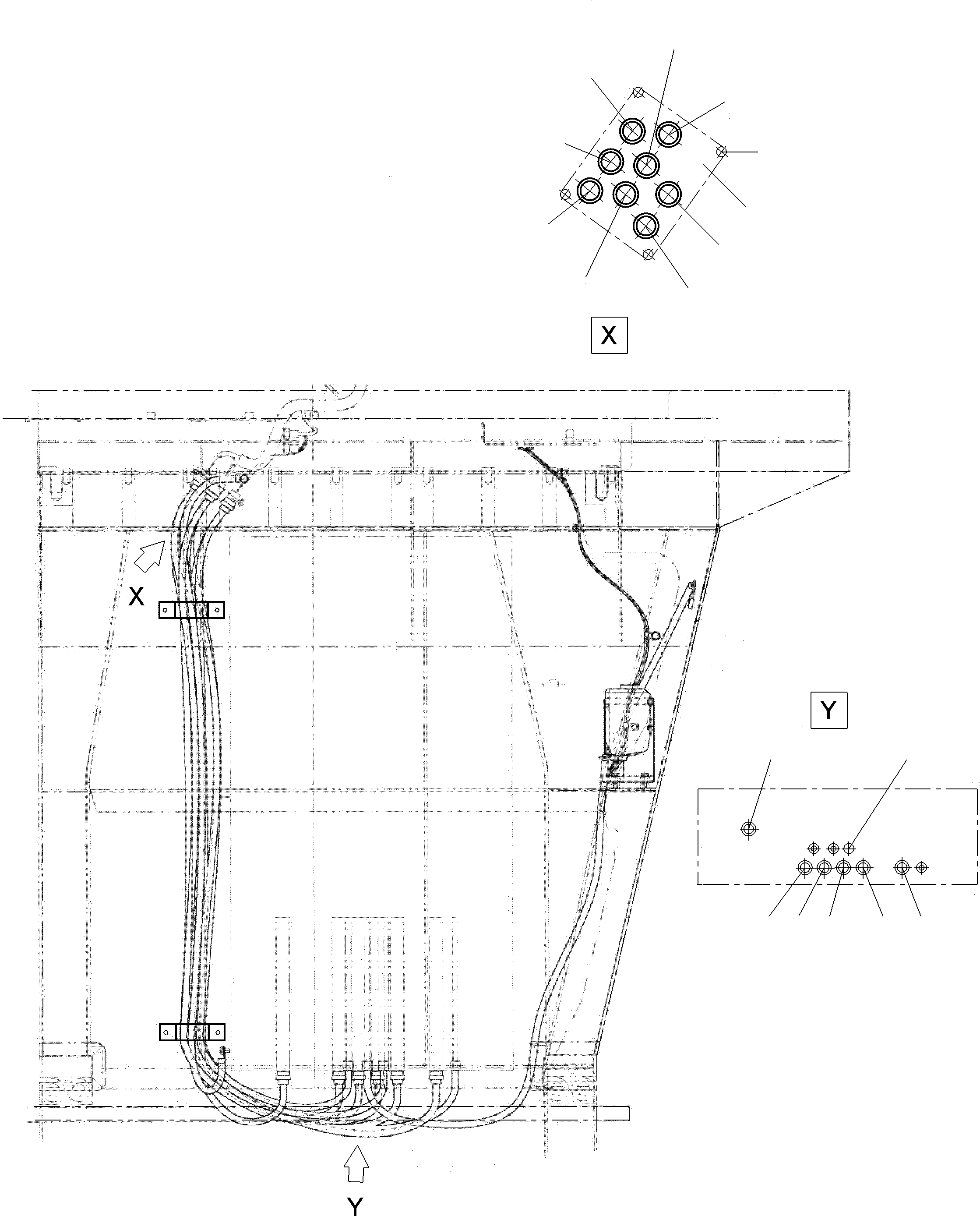 X

X

Y

Y