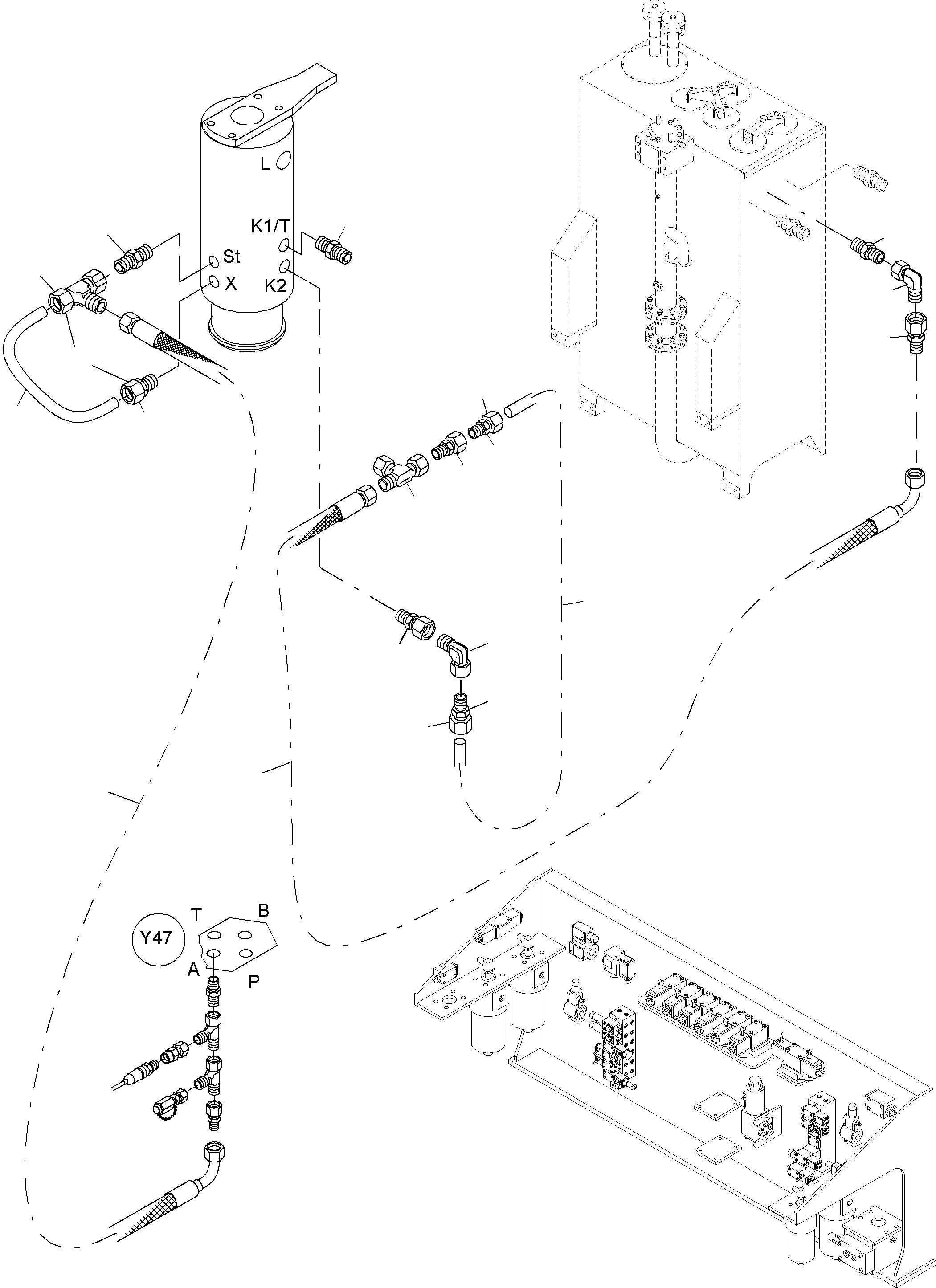 L
K1/T
St
X
K2
Y47
T
B
A
P