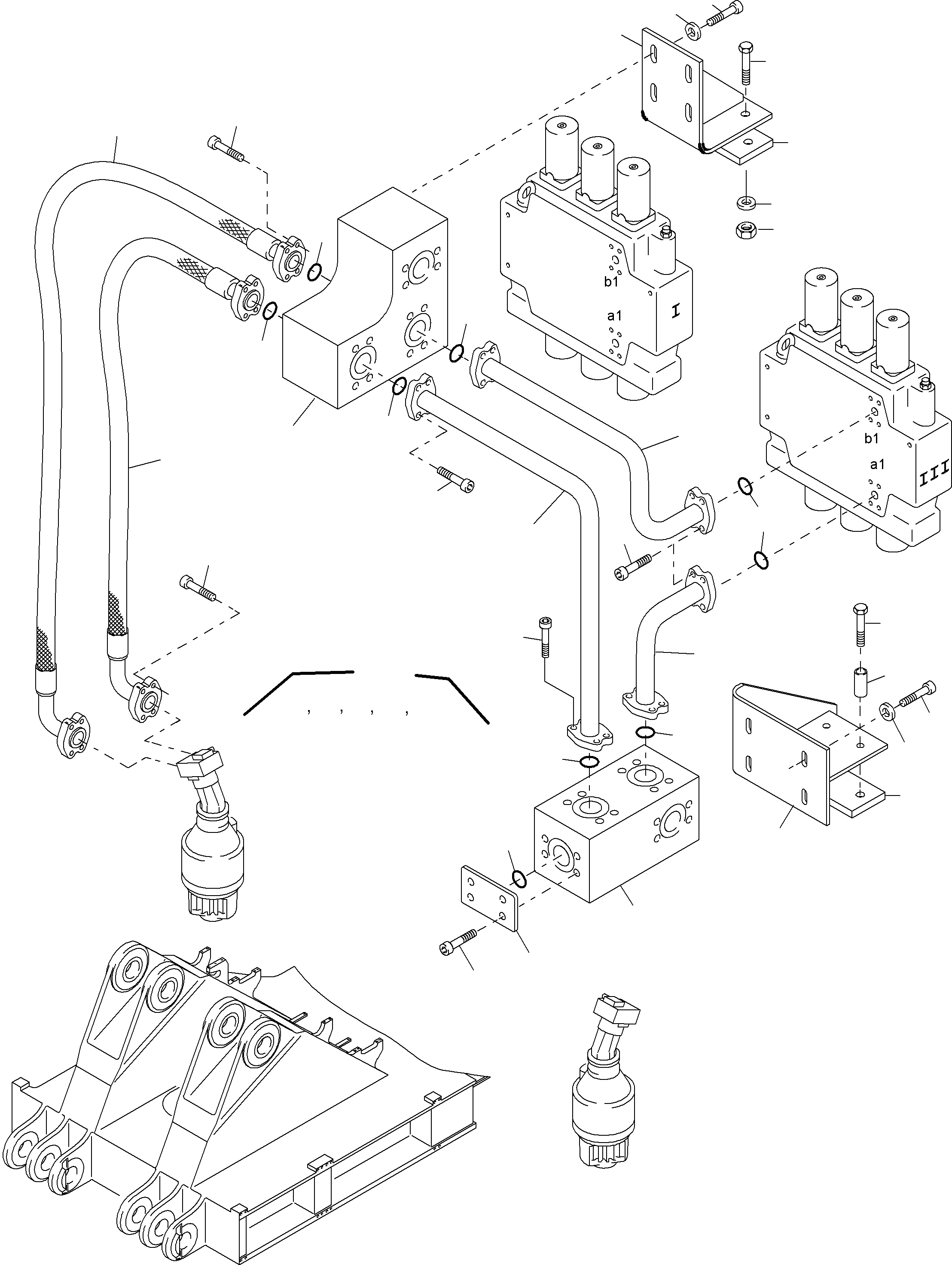 b1
a1
I
b1
a1
III
, , , ,