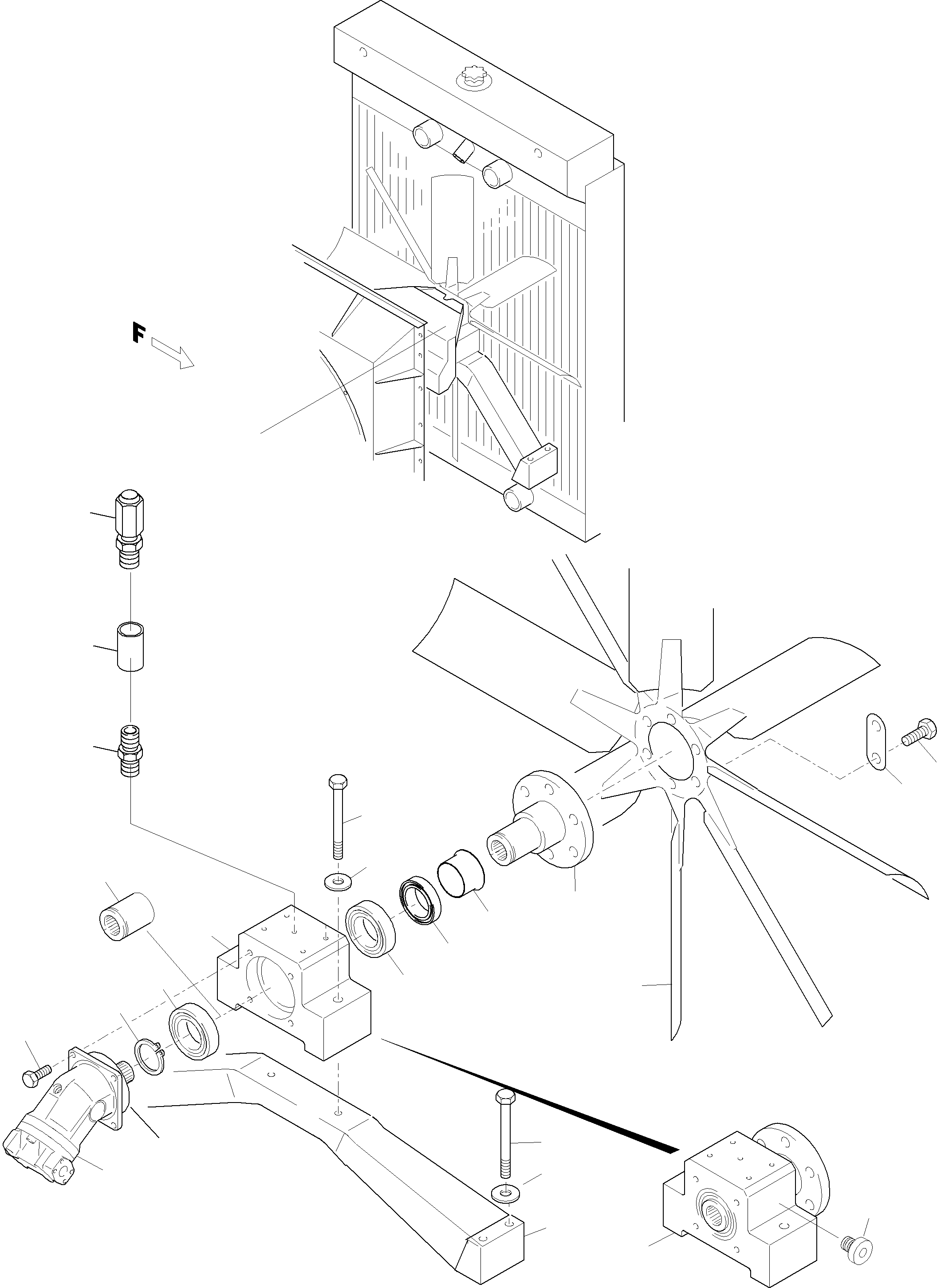 F