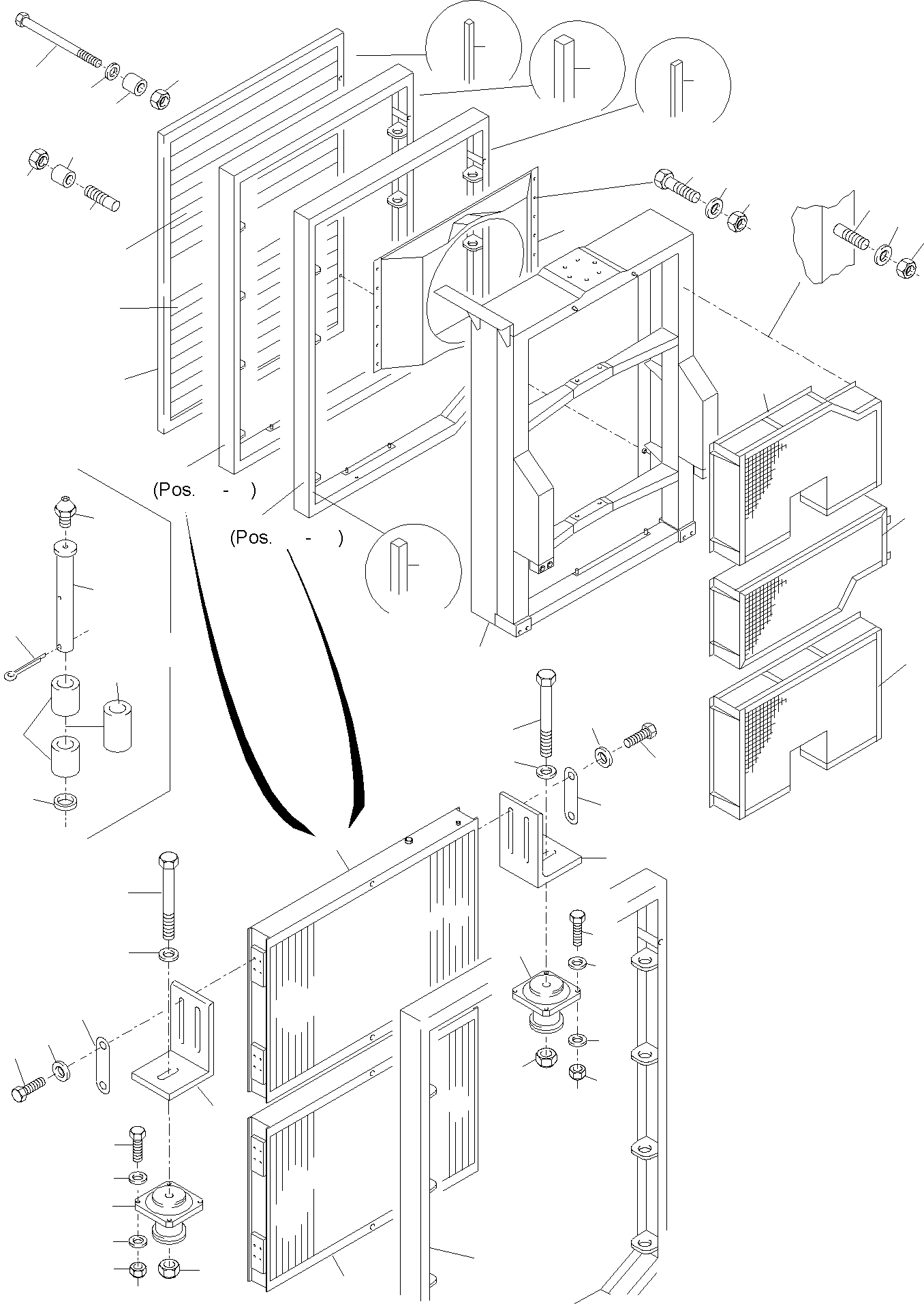 (Pos. - )

(Pos. - )