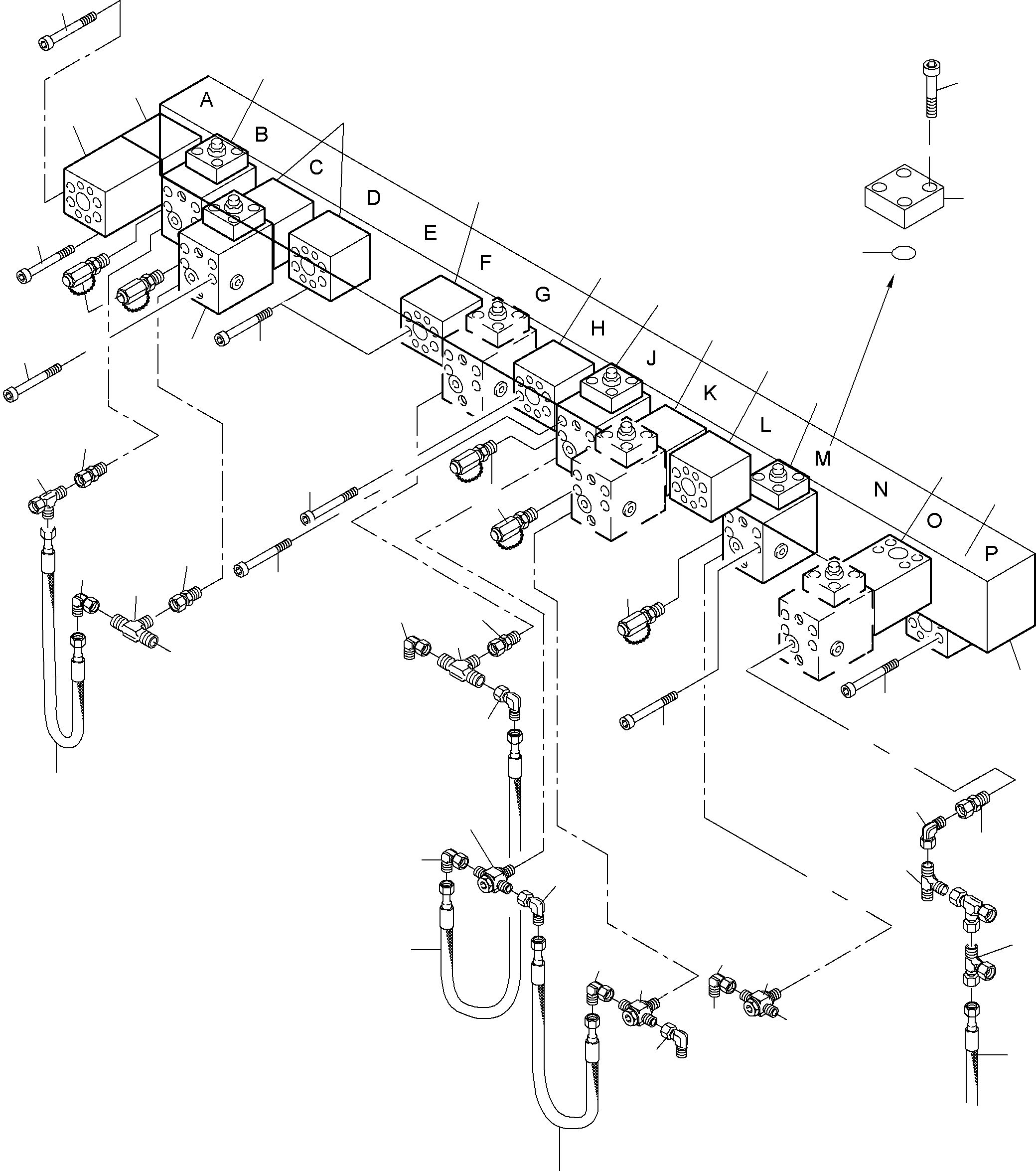 A
B
C
D
E
F
G
H
J
K
L
M
N
O
P