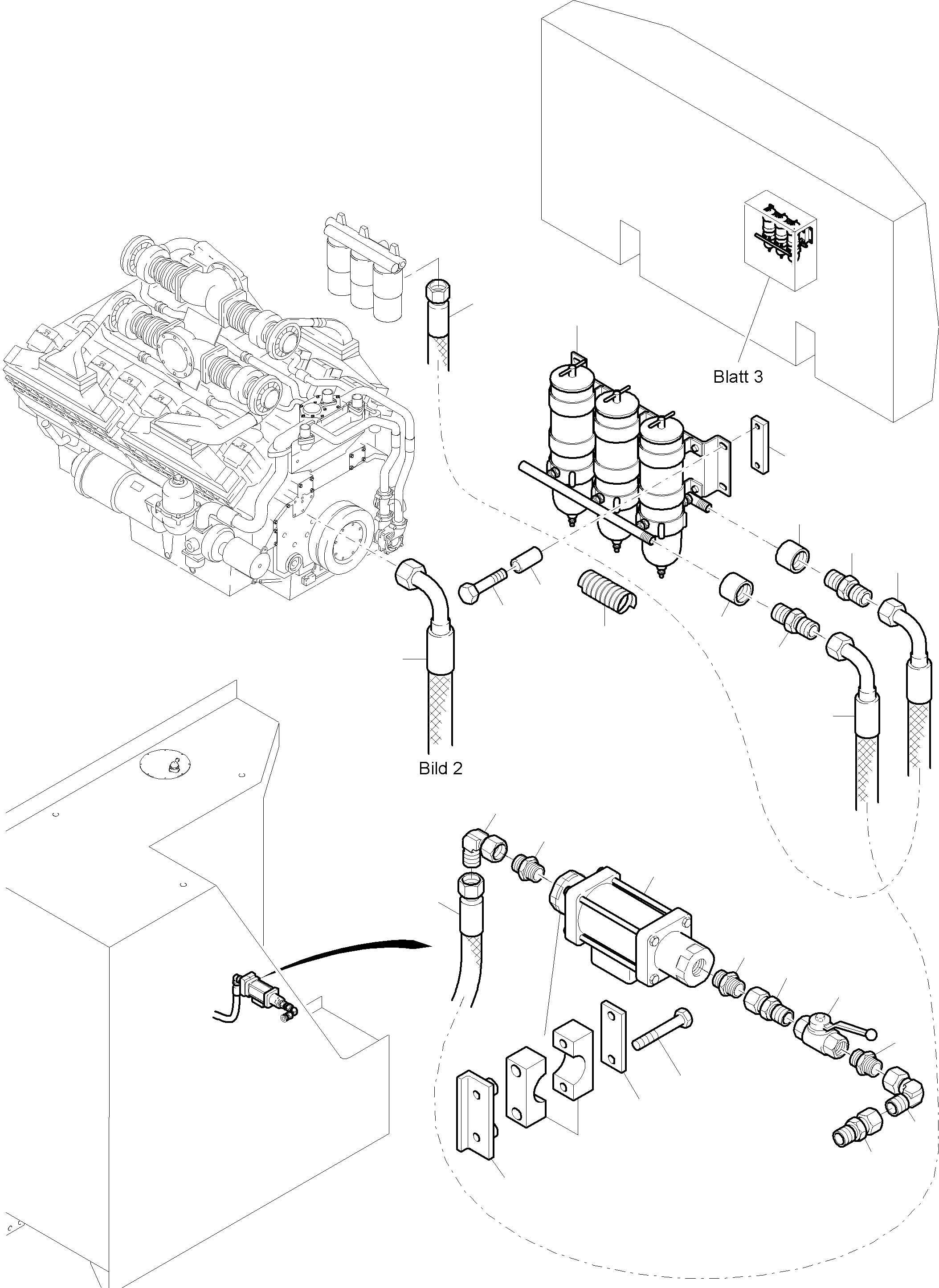 Blatt 3

Bild 2