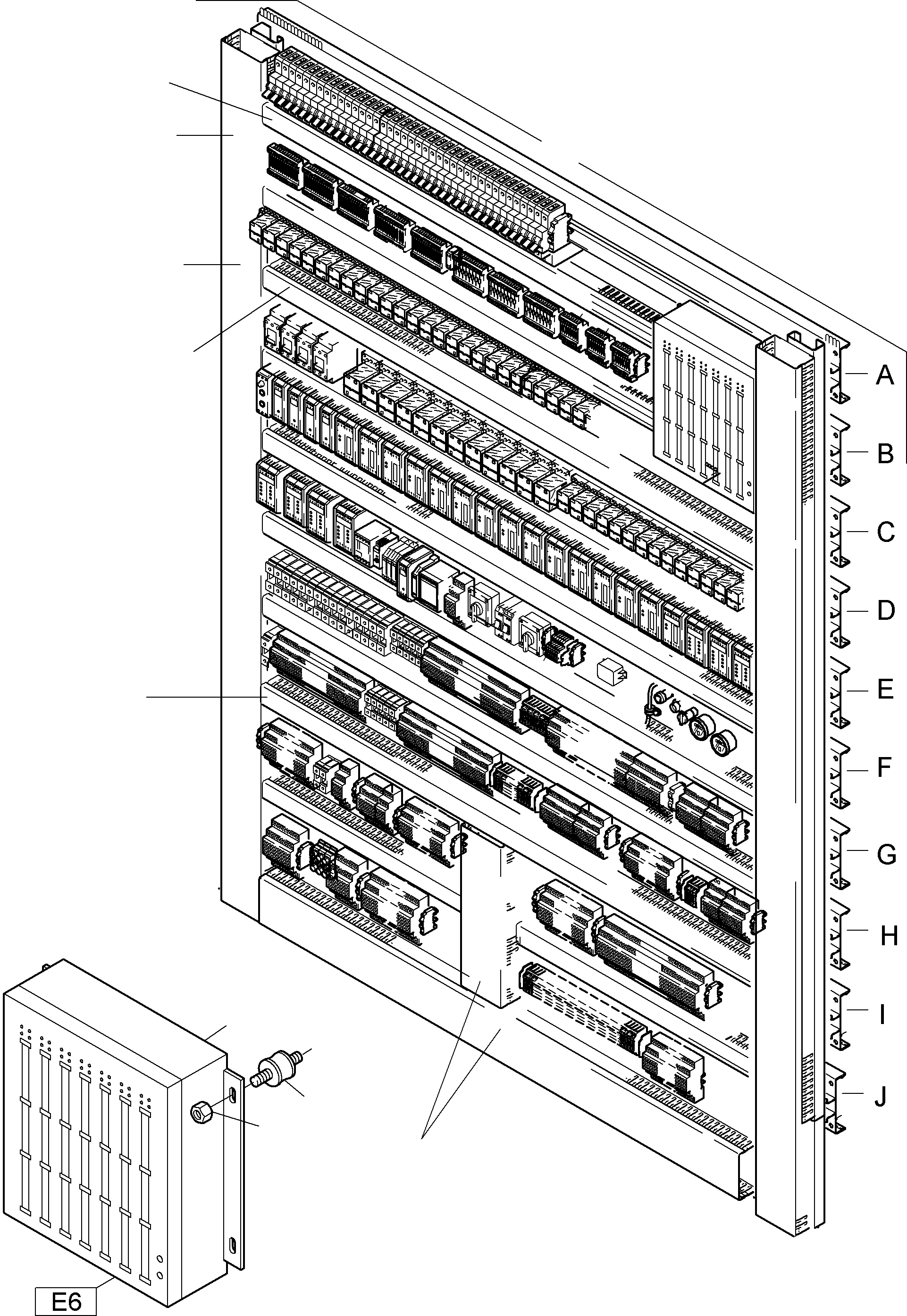 A
B
C
D
E
F
G
H
I
J
E6