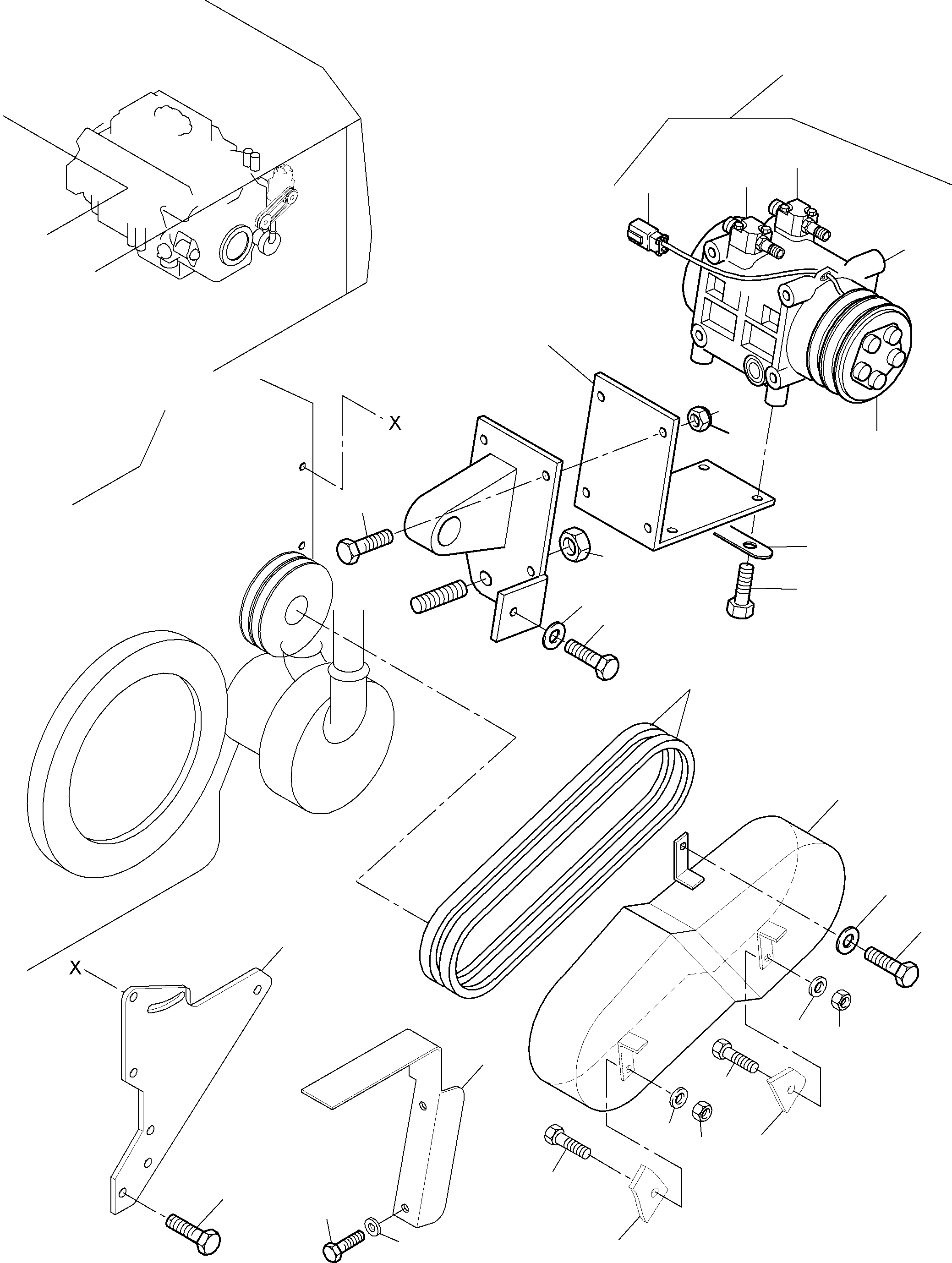 X

X