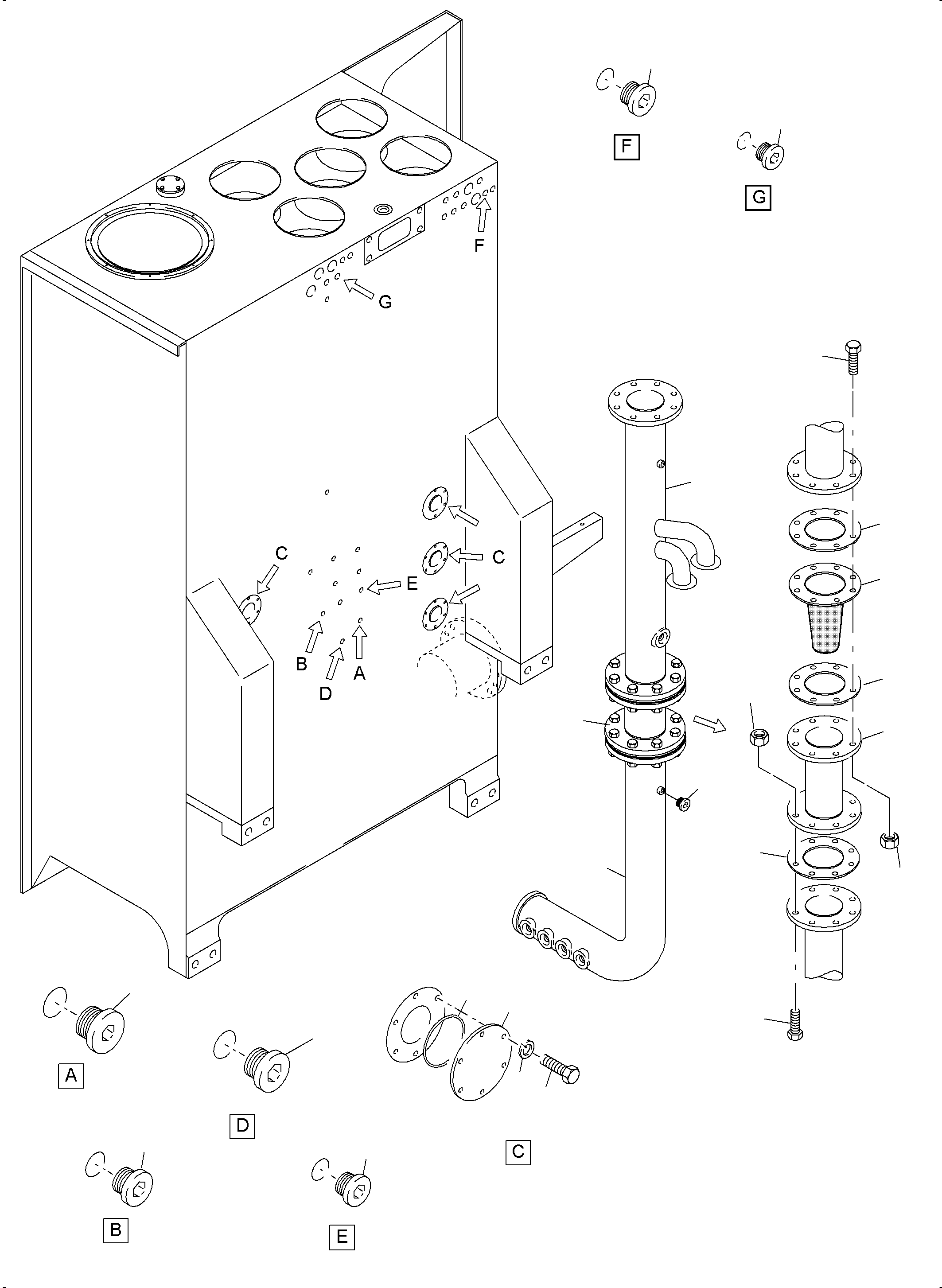 F
G
F
G
C
C
E
B
D
A
A
D
C
B
E