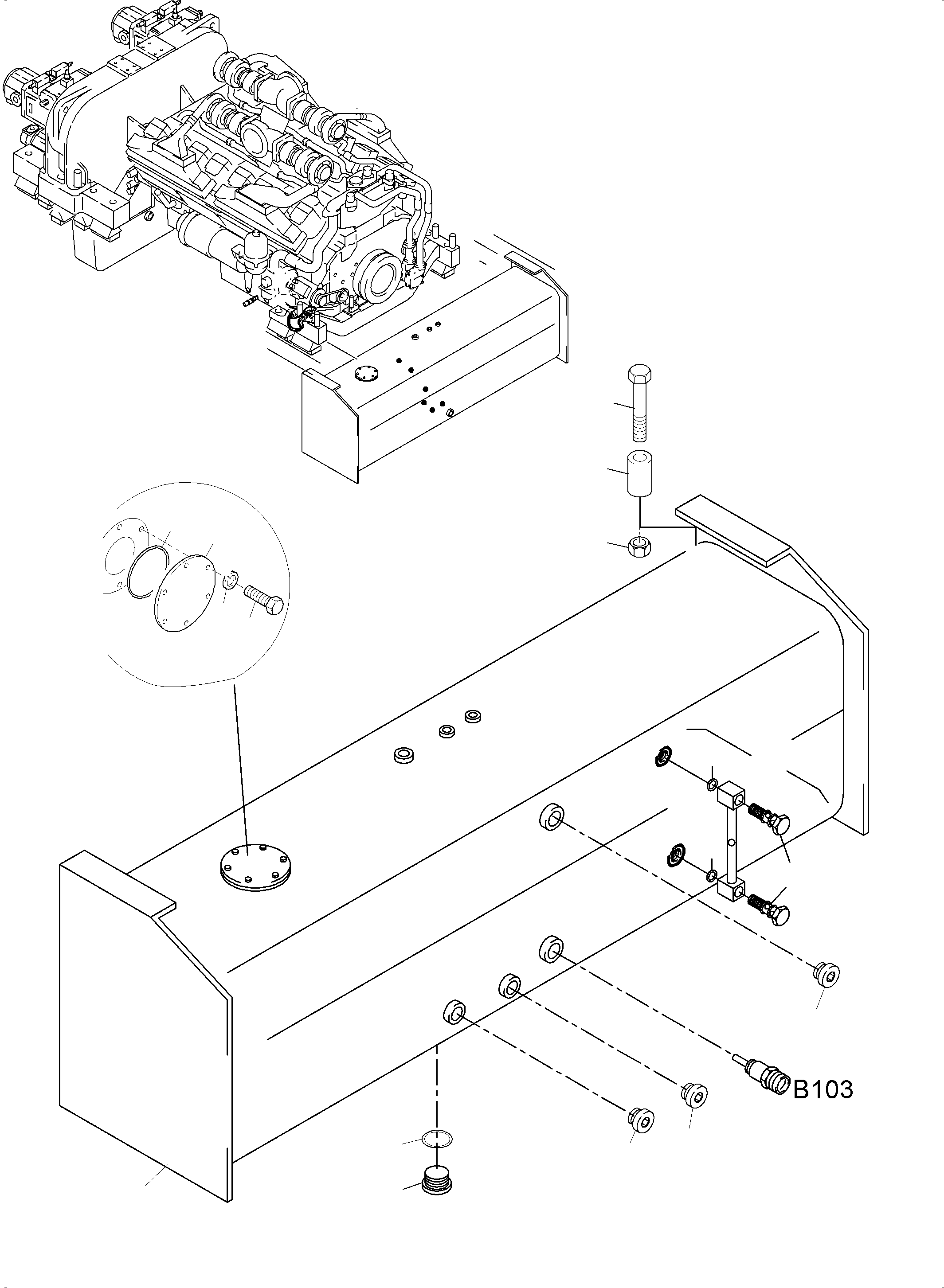 B103