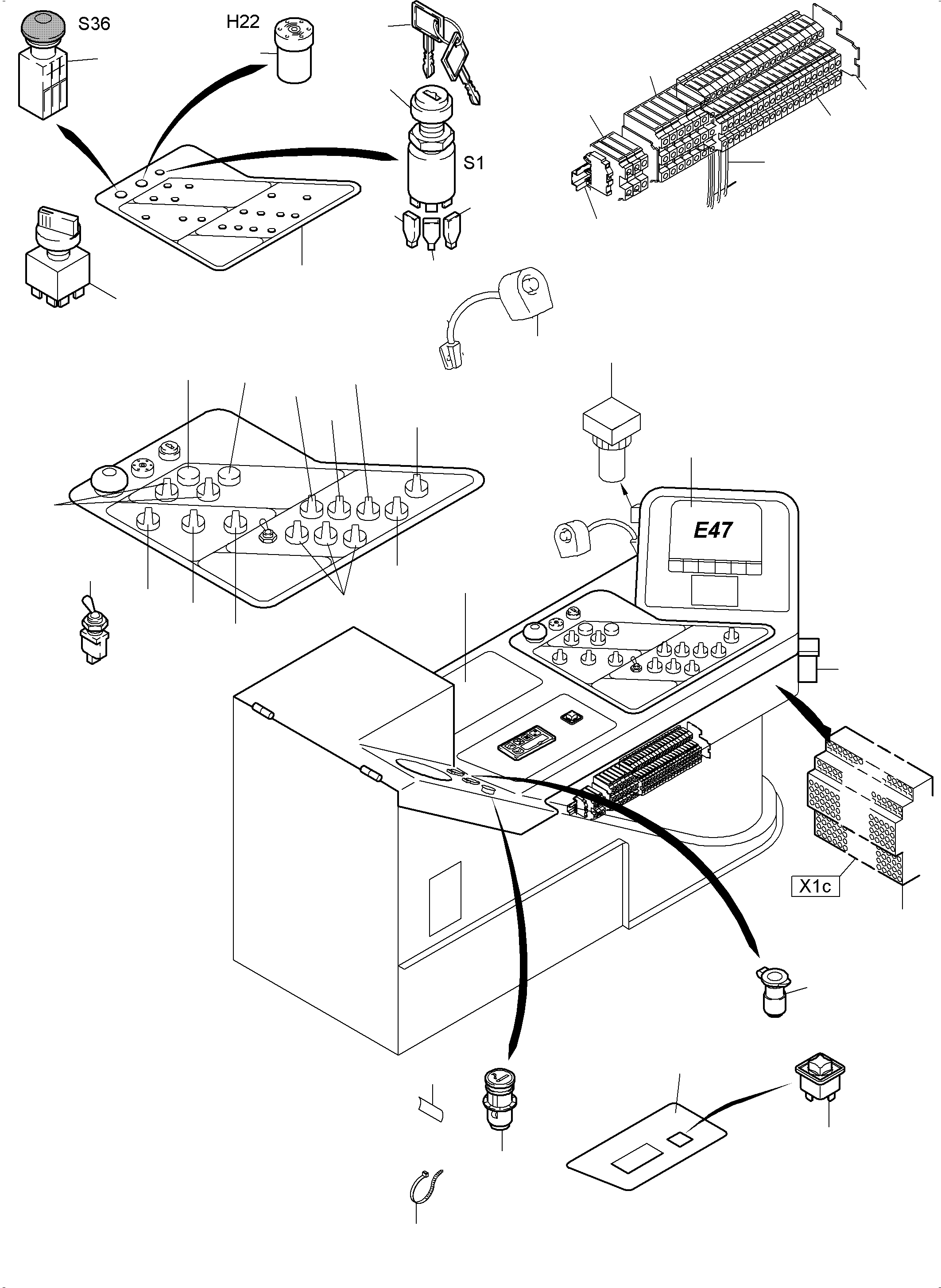 S36

H22

S1

E47

X1c