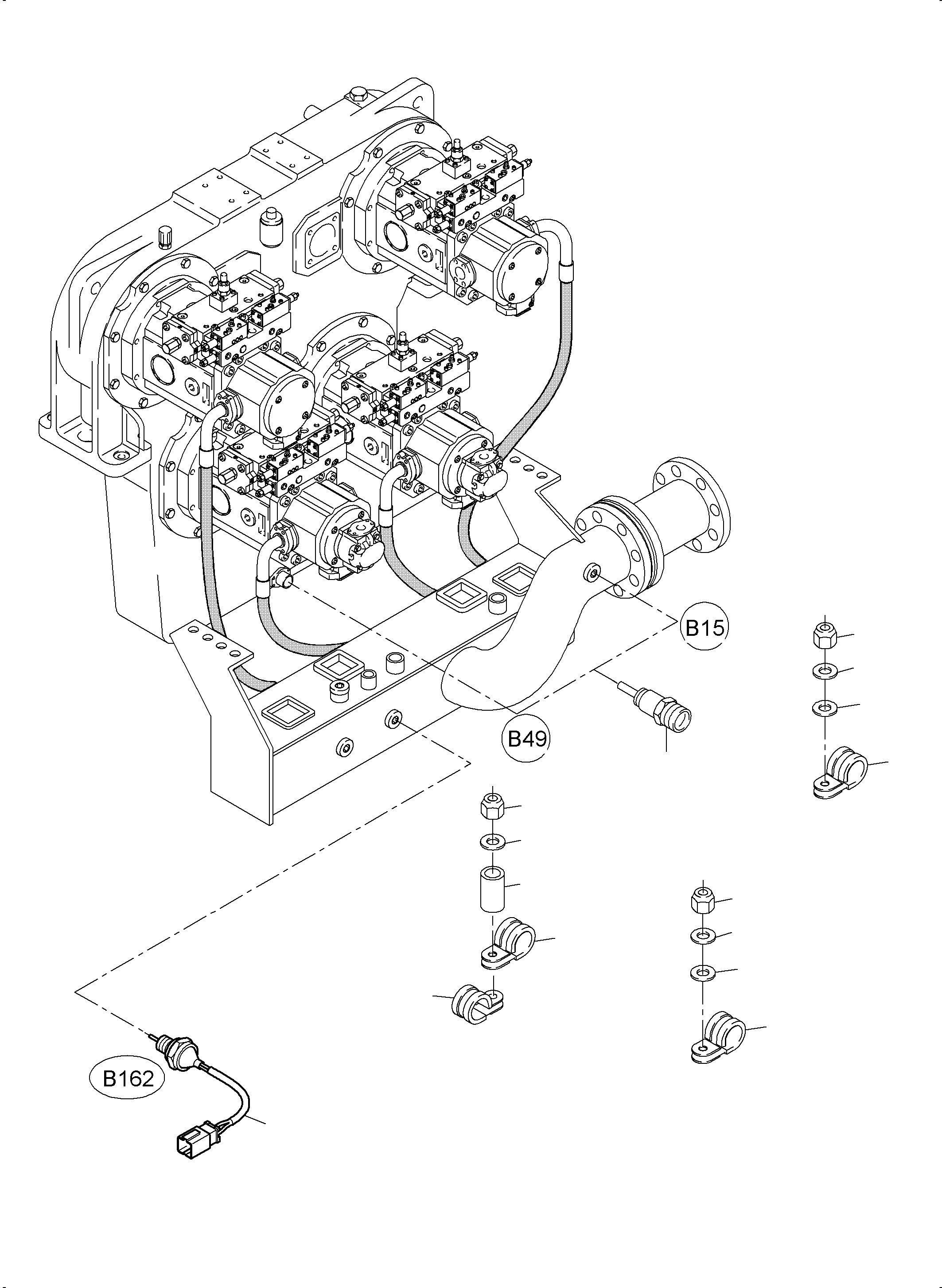 B15

B49

B162