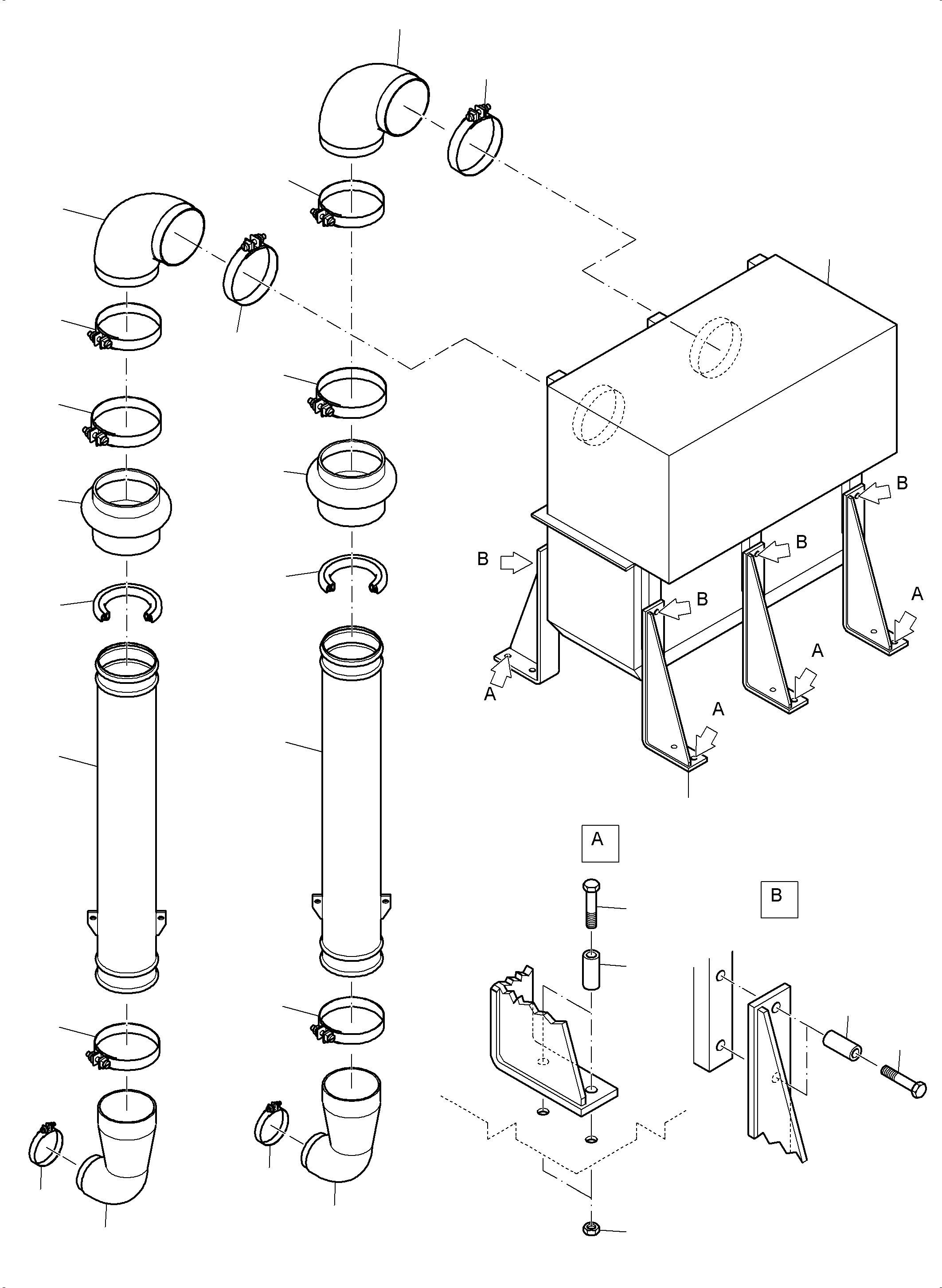 B
B
B
B
A
A
A
A
A
B