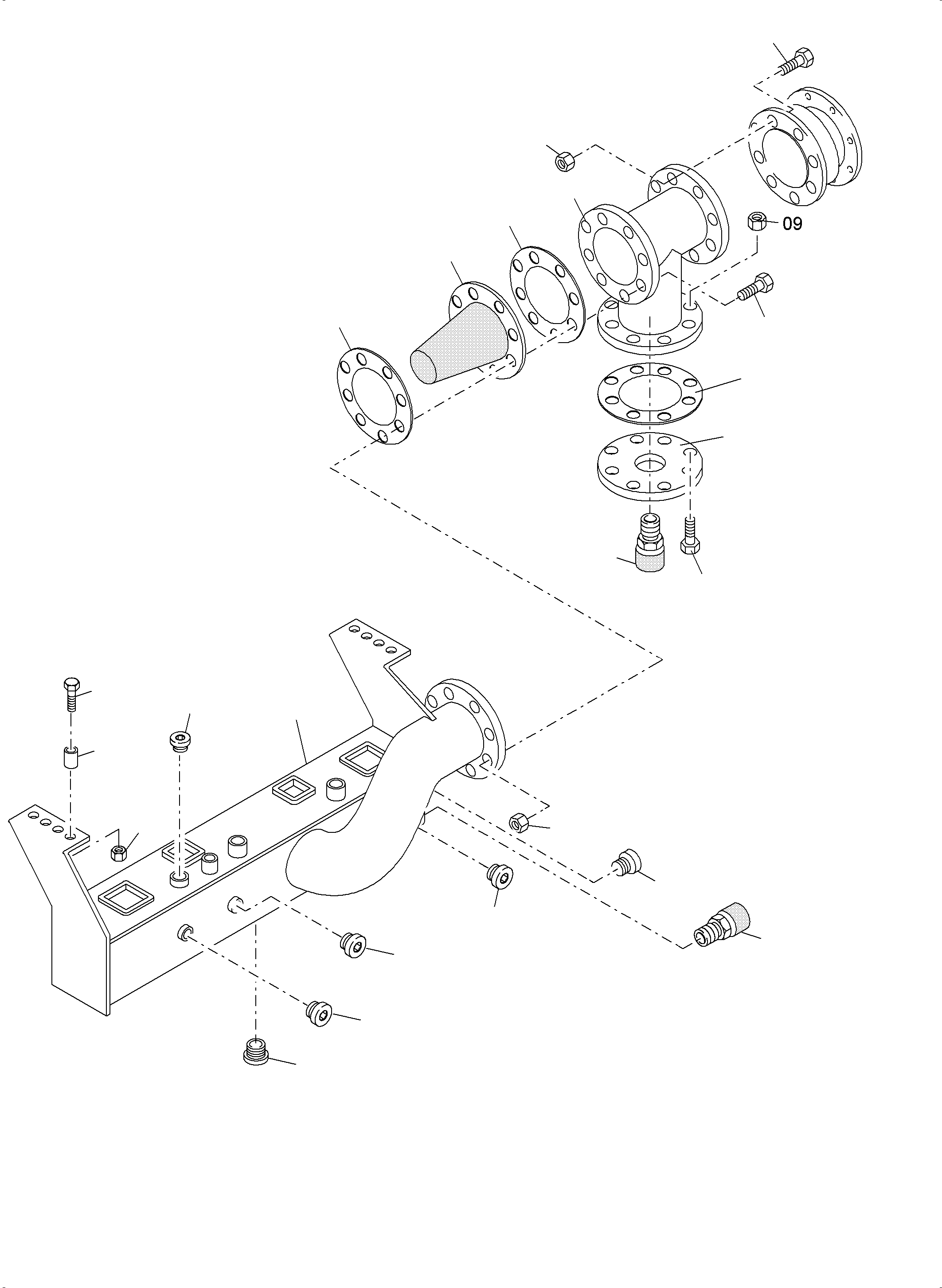 09