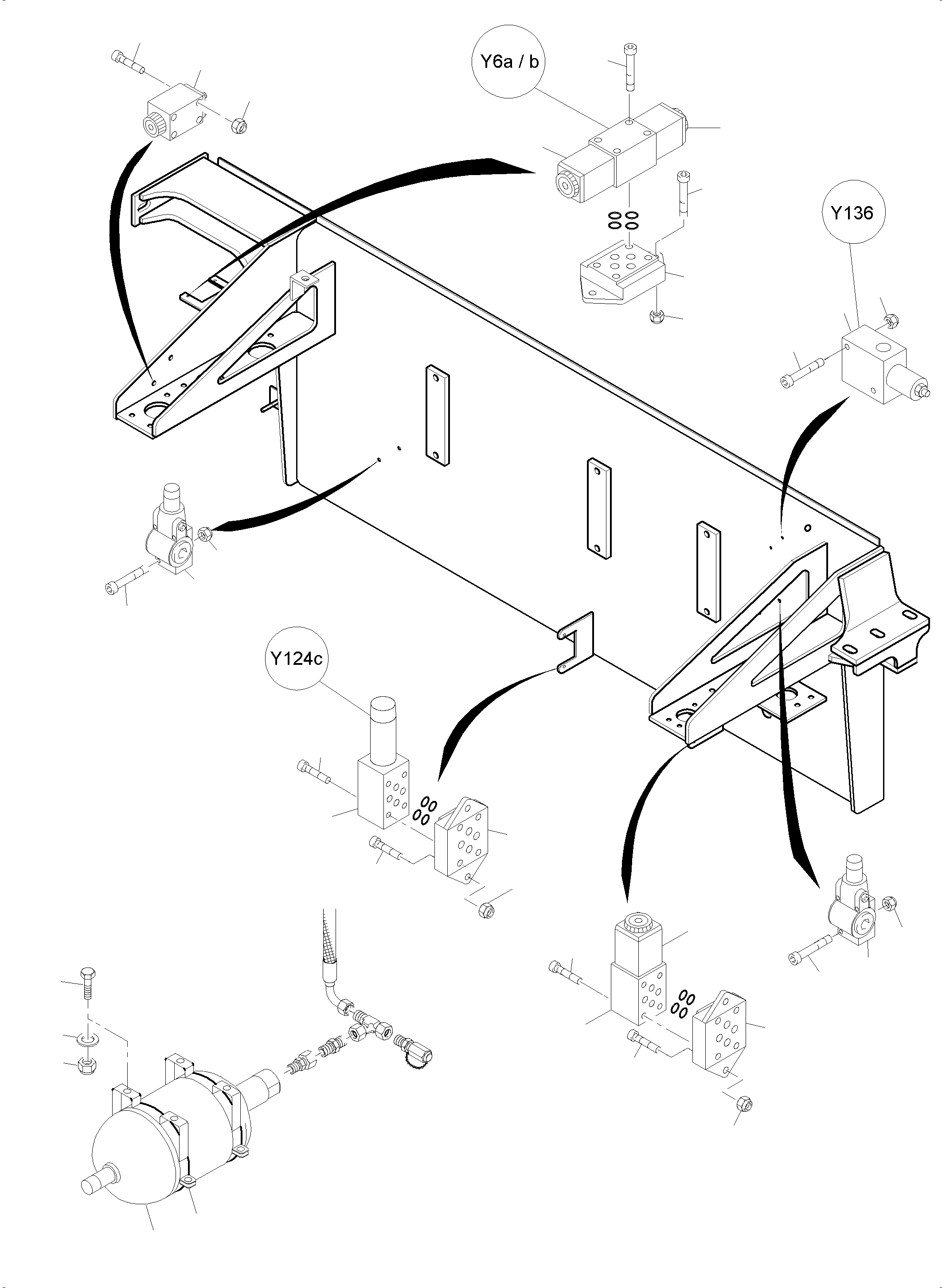 Y6a / b

Y136

Y124c