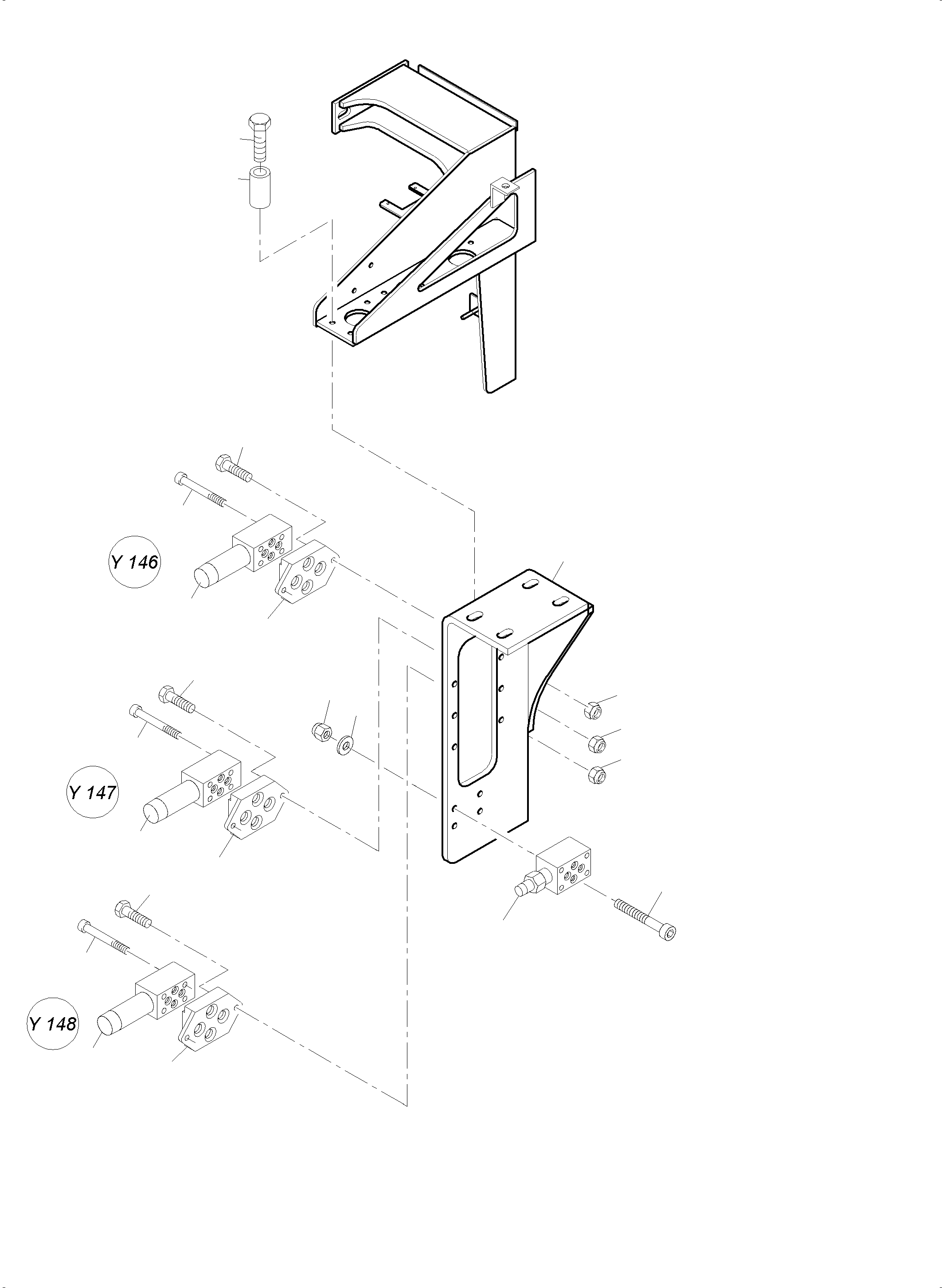 Y 146

Y 147

Y 148