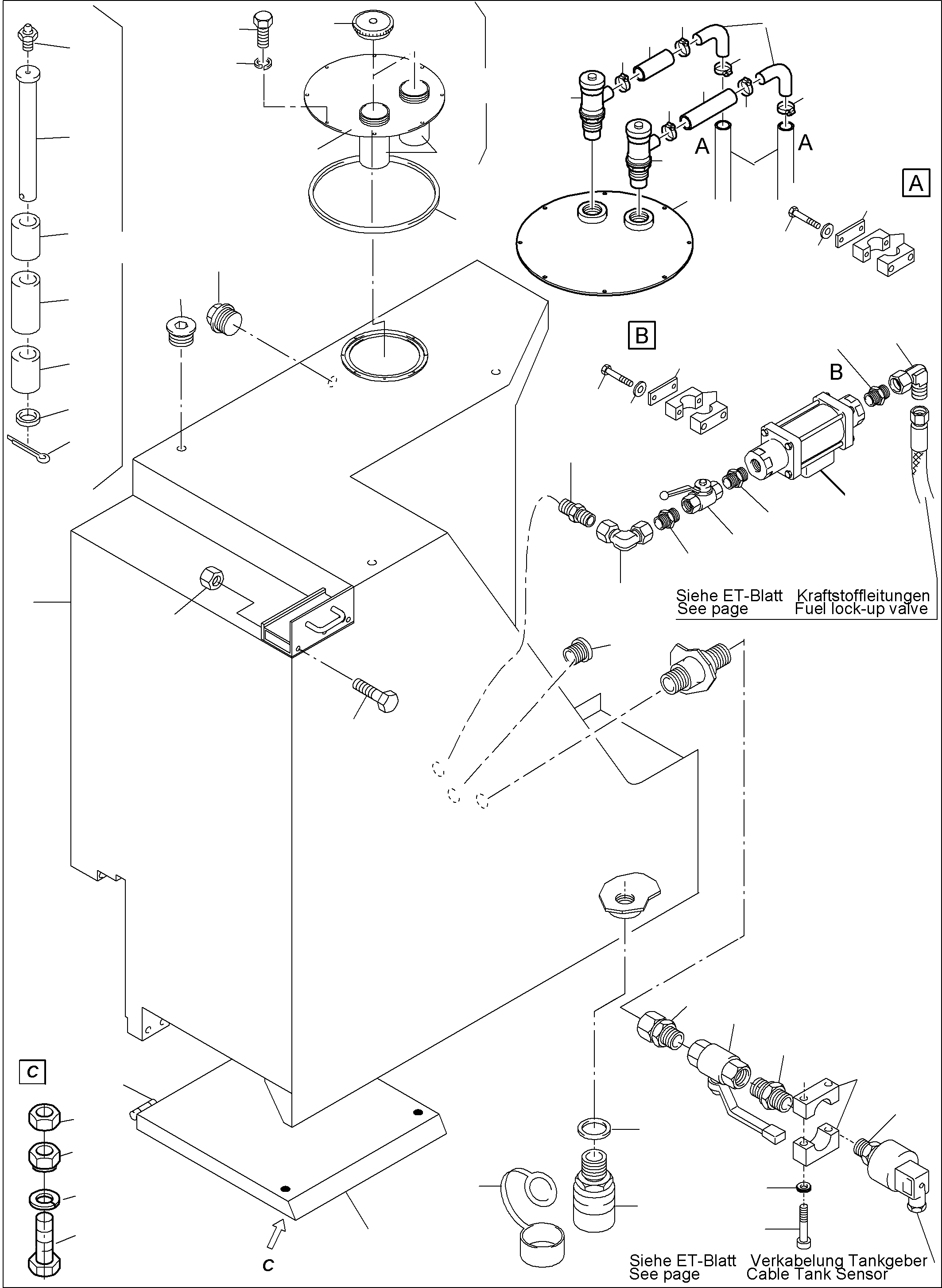 A
A
A
B
B
Siehe ET-Blatt Kraftstoffleitungen
See page Fuel lock-up valve
C
C
Siehe ET-Blatt Verkabelung Tankgeber
See page Cable Tank Sensor