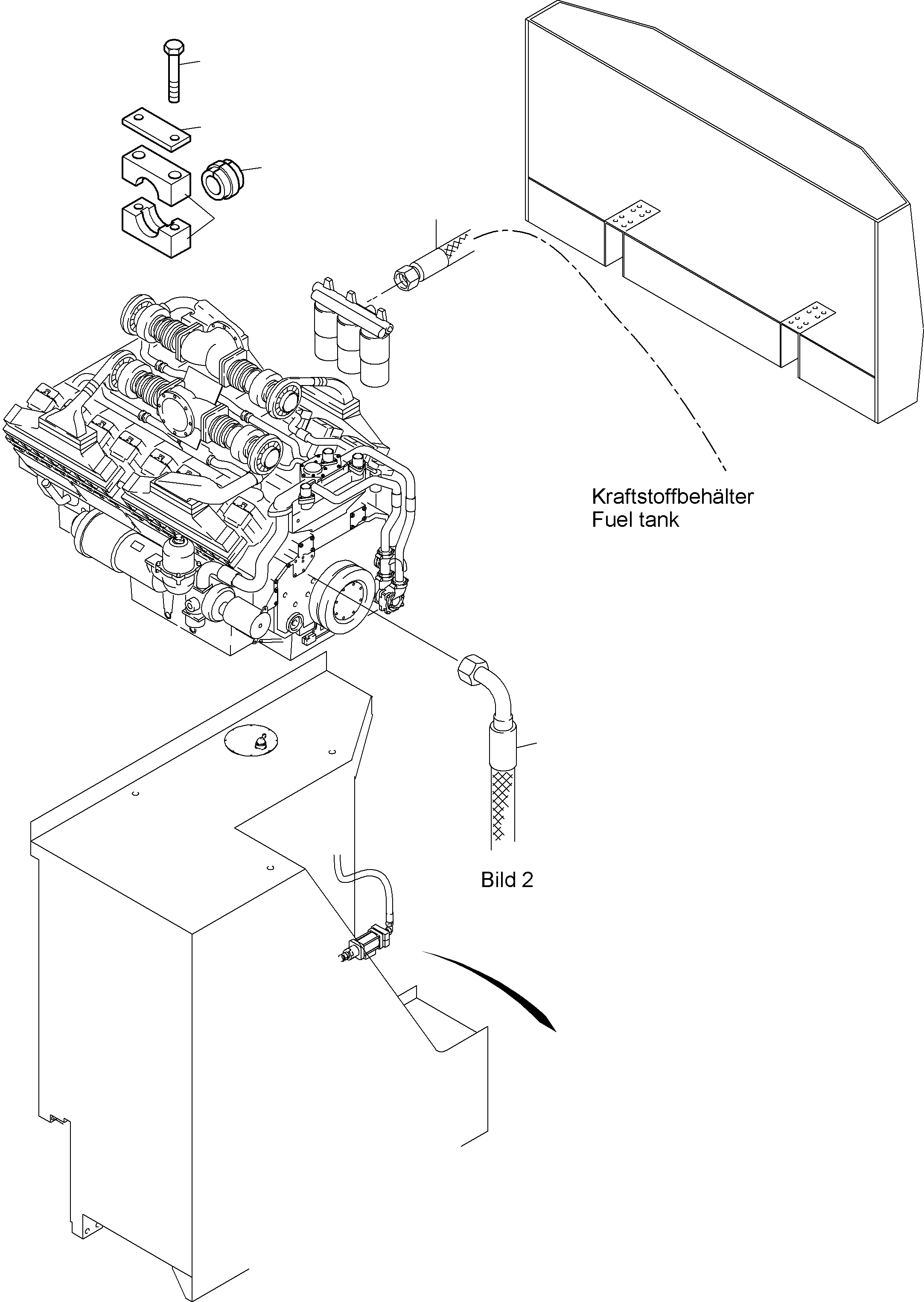 Kraftstoffbehälter
Fuel tank

Bild 2