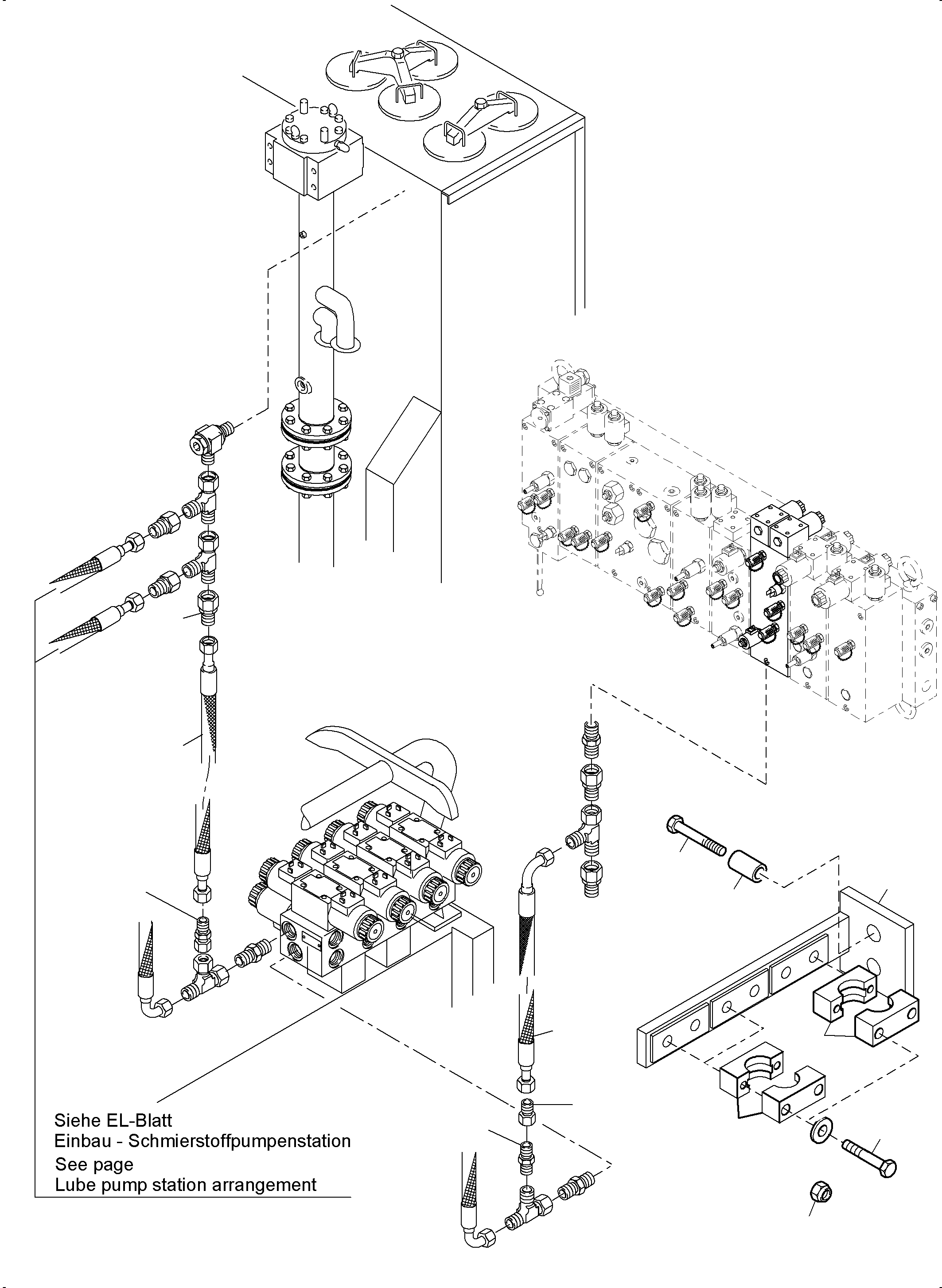 Siehe EL-Blatt
Einbau - Schmierstoffpumpenstation
See page
Lube pump station arrangement