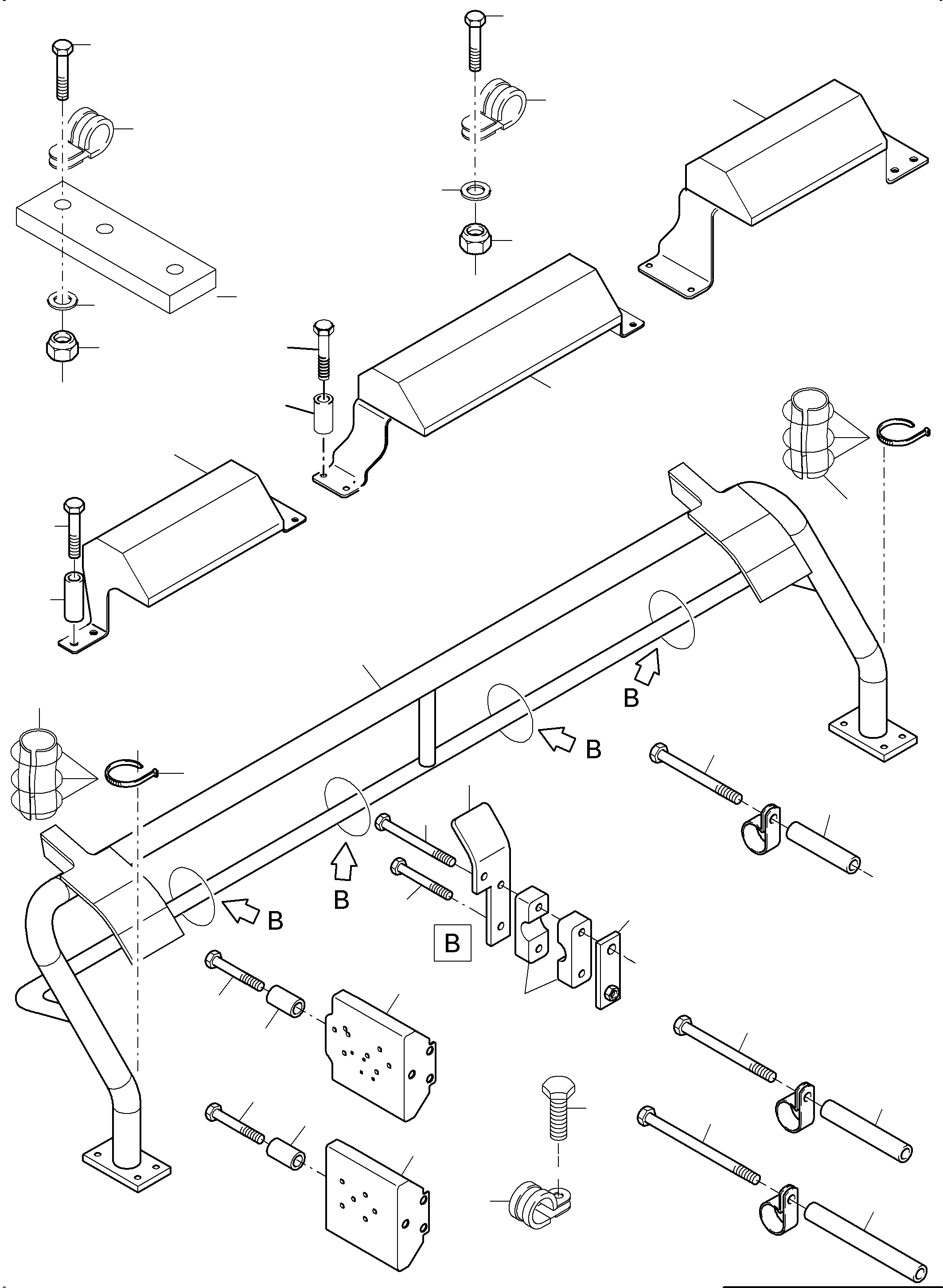 B

B

B

B

B