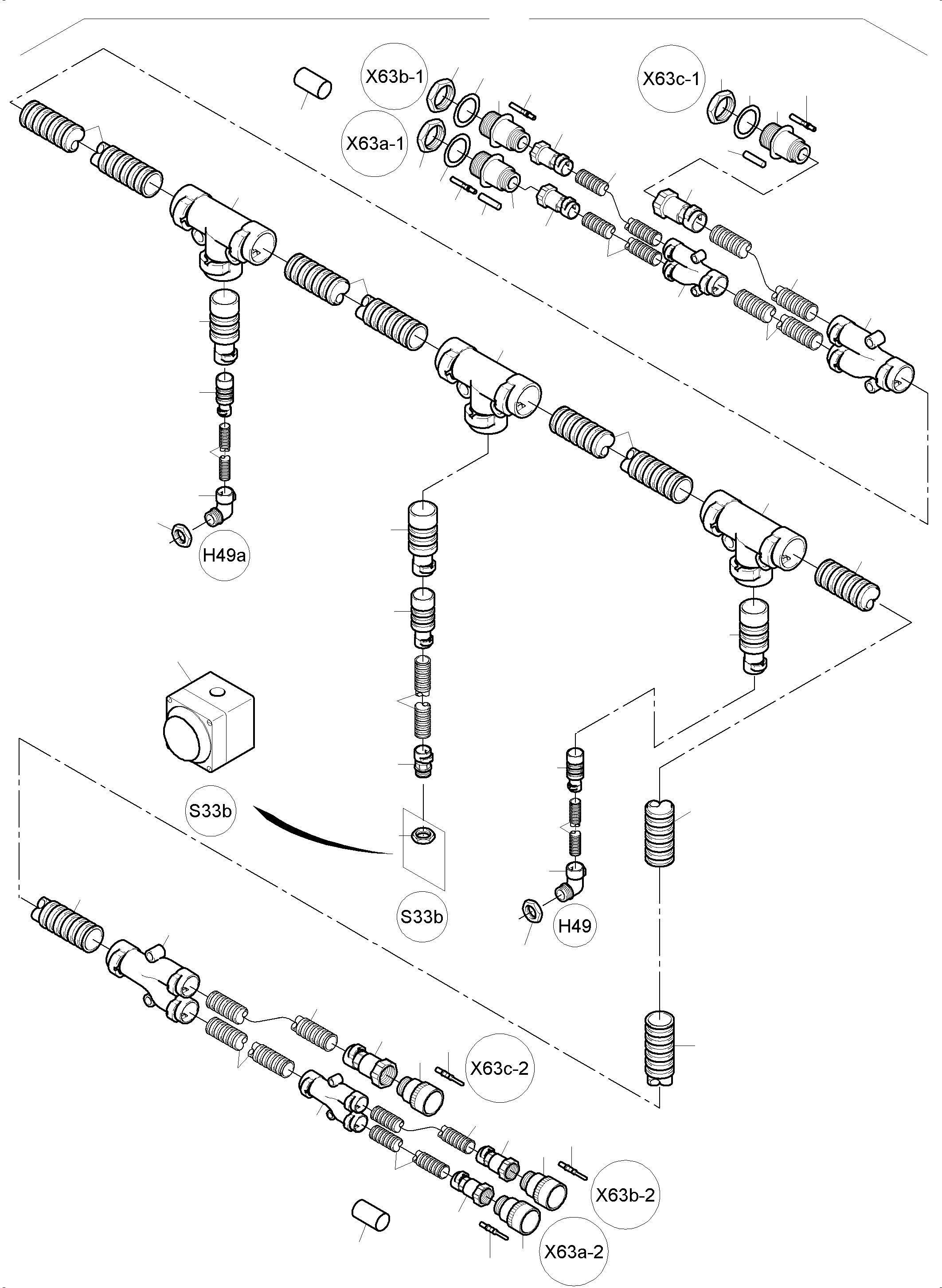 X63b-1

X63c-1

X63a-1

H49a

S33b

S33b

H49

X63c-2

X63b-2

X63a-2