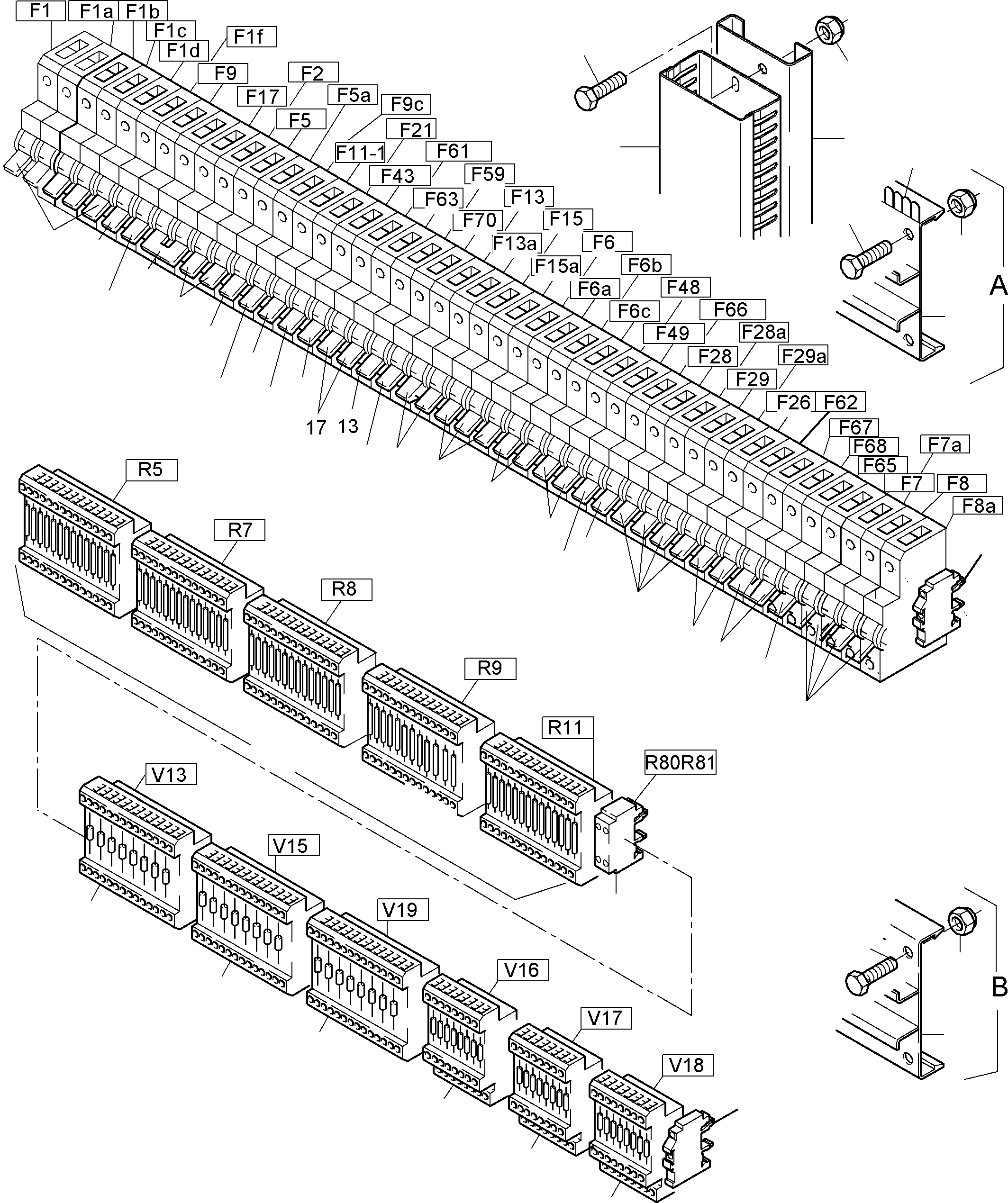 F1
F1a
F1b
F1c
F1d
F1f
F9
F2
F17
F5a
F5
F9c
F21
F11-1
F61
F43
F59
F63
F13
F70
F15
F13a
F6
F15a
F6b
F6a
F48
F6c
F66
F49
F28a
F28
F29a
F29
F26
F62
F67
F68
F7a
F65
F7
F8
F8a
17
13
A
R5
R7
R8
R9
R11
R80R81
V13
V15
V19
V16
V17
V18
B