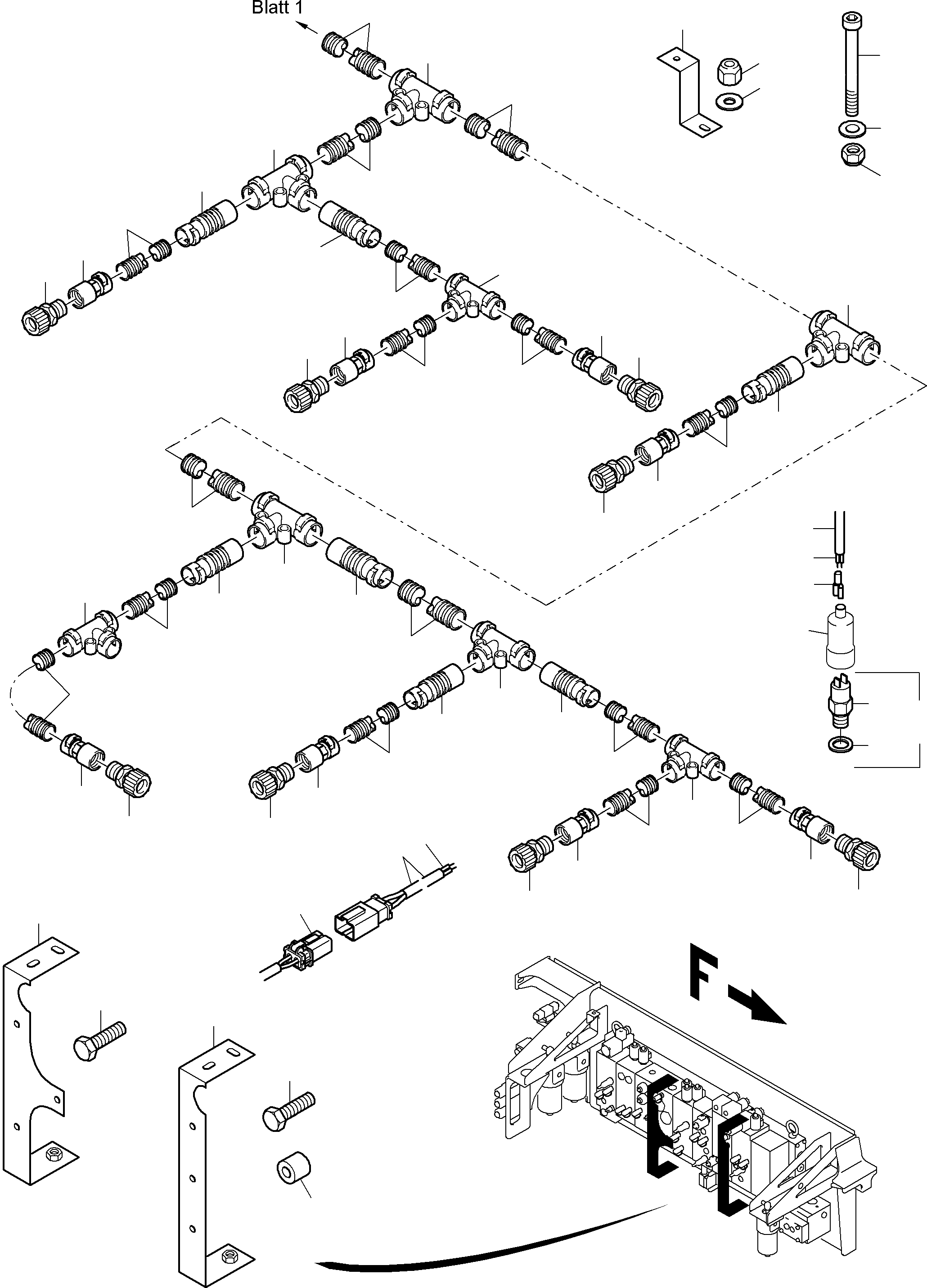 Blatt 1

F