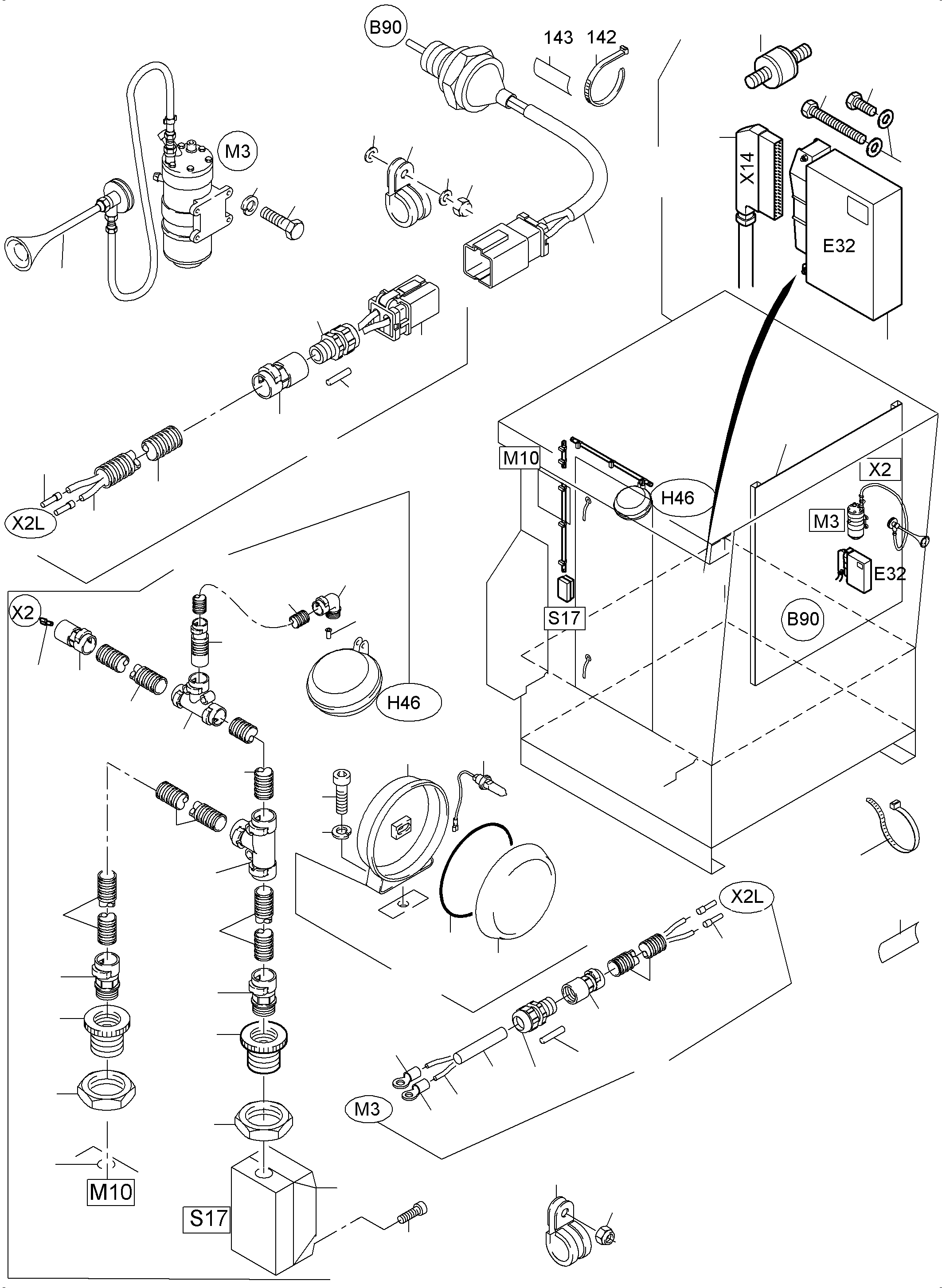 B90
143
142
M3
X14
E32
X2L
M10
H46
X2
M3
E32
S17
B90
X2
H46
X2L
M3
M10
S17