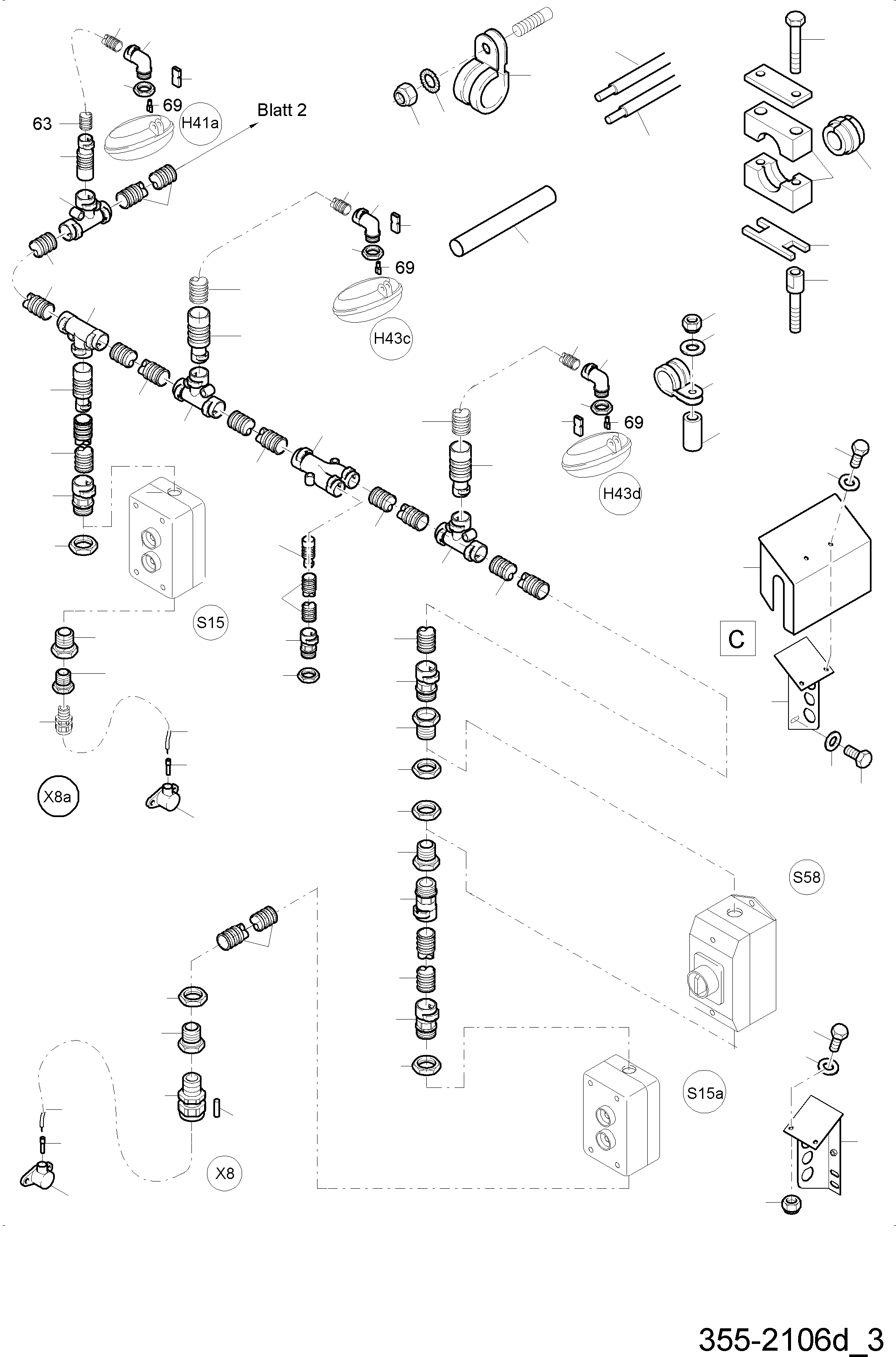 69
63
H41a
Blatt 2
69
H43c
69
H43d
S15
C
X8a
S58
S15a
X8
355-2106d_3