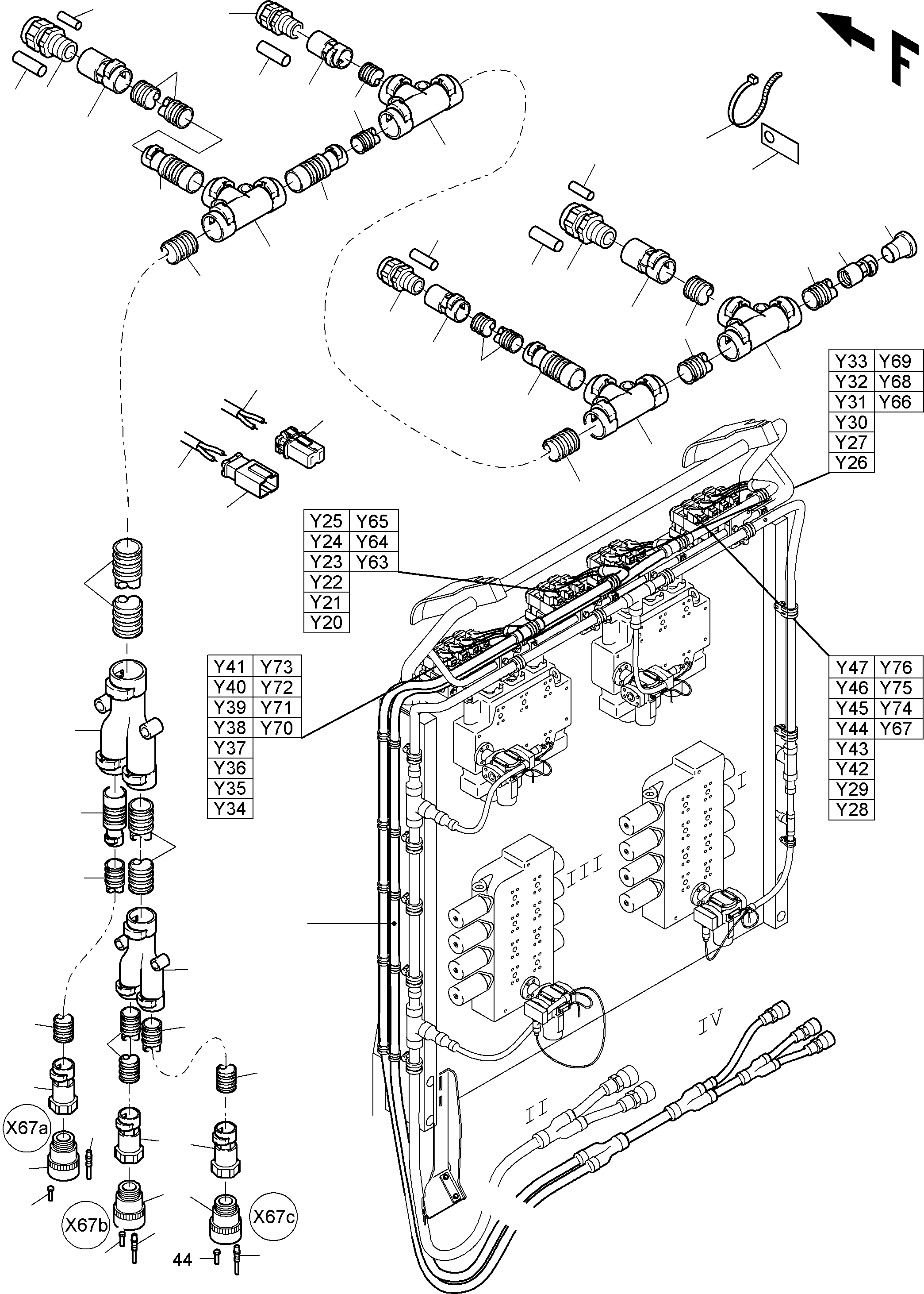 F

| Y33 | Y69 |
|---|---|
| Y32 | Y68 |
| Y31 | Y66 |
| Y30 | |
| Y27 | |
| Y26 | |

| Y25 | Y65 |
|---|---|
| Y24 | Y64 |
| Y23 | Y63 |
| Y22 | |
| Y21 | |
| Y20 | |

| Y41 | Y73 |
|---|---|
| Y40 | Y72 |
| Y39 | Y71 |
| Y38 | Y70 |
| Y37 | |
| Y36 | |
| Y35 | |
| Y34 | |

| Y47 | Y76 |
|---|---|
| Y46 | Y75 |
| Y45 | Y74 |
| Y44 | Y67 |
| Y43 | |
| Y42 | |
| Y29 | |
| Y28 | |

I

III

IV

II

X67a

X67b

X67c

44