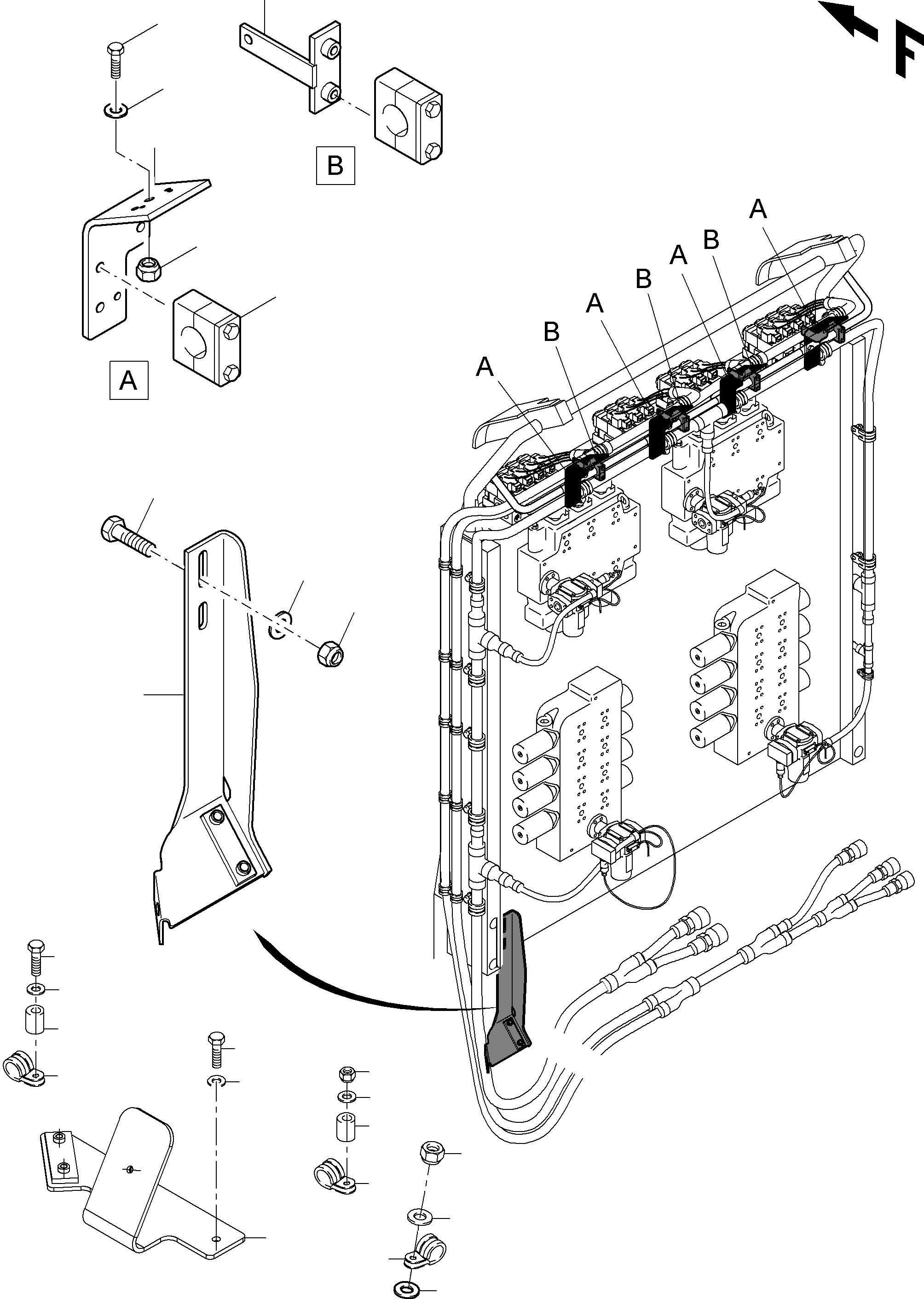 F

B

A

A
B
A
B
A
B
A