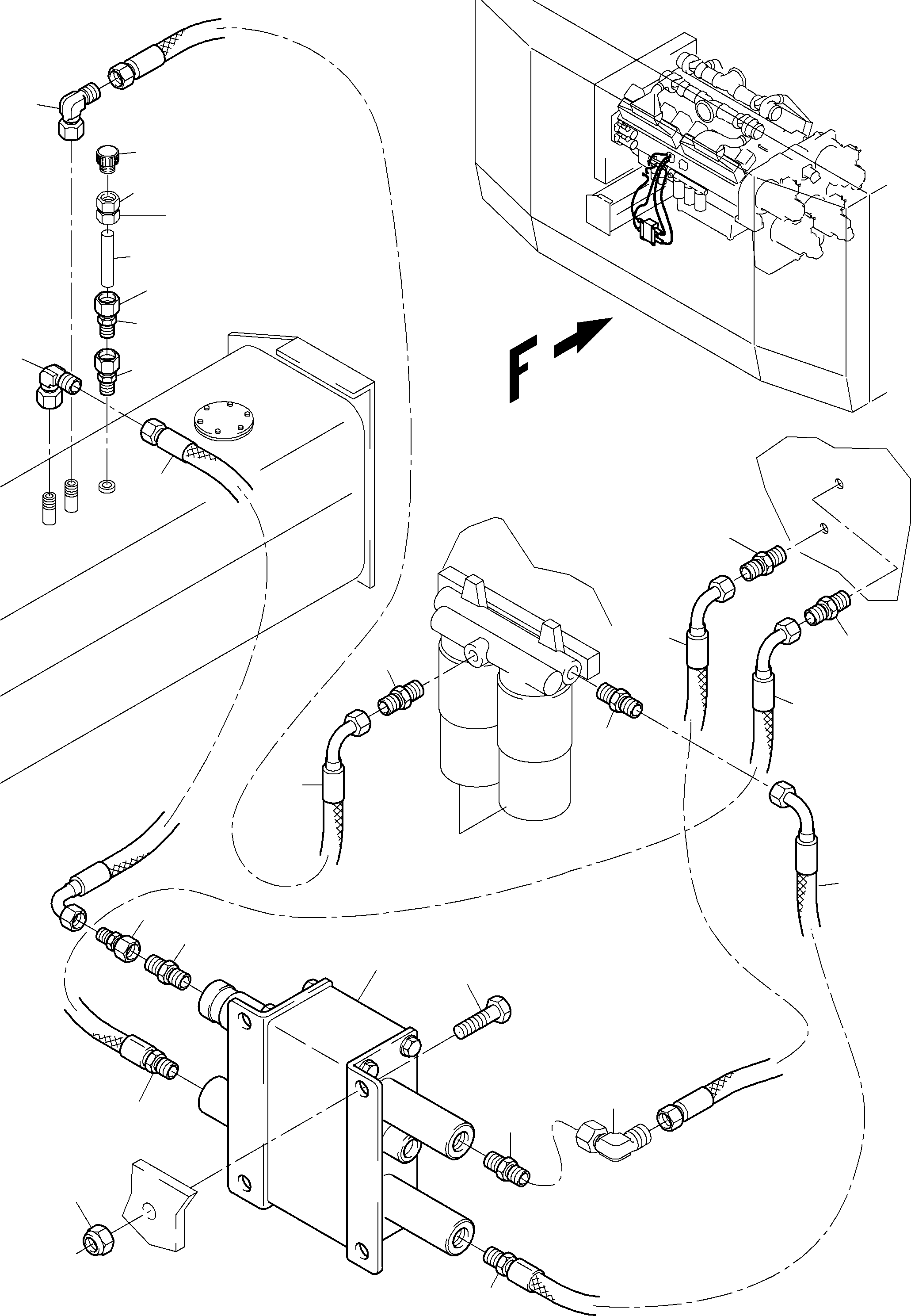 F