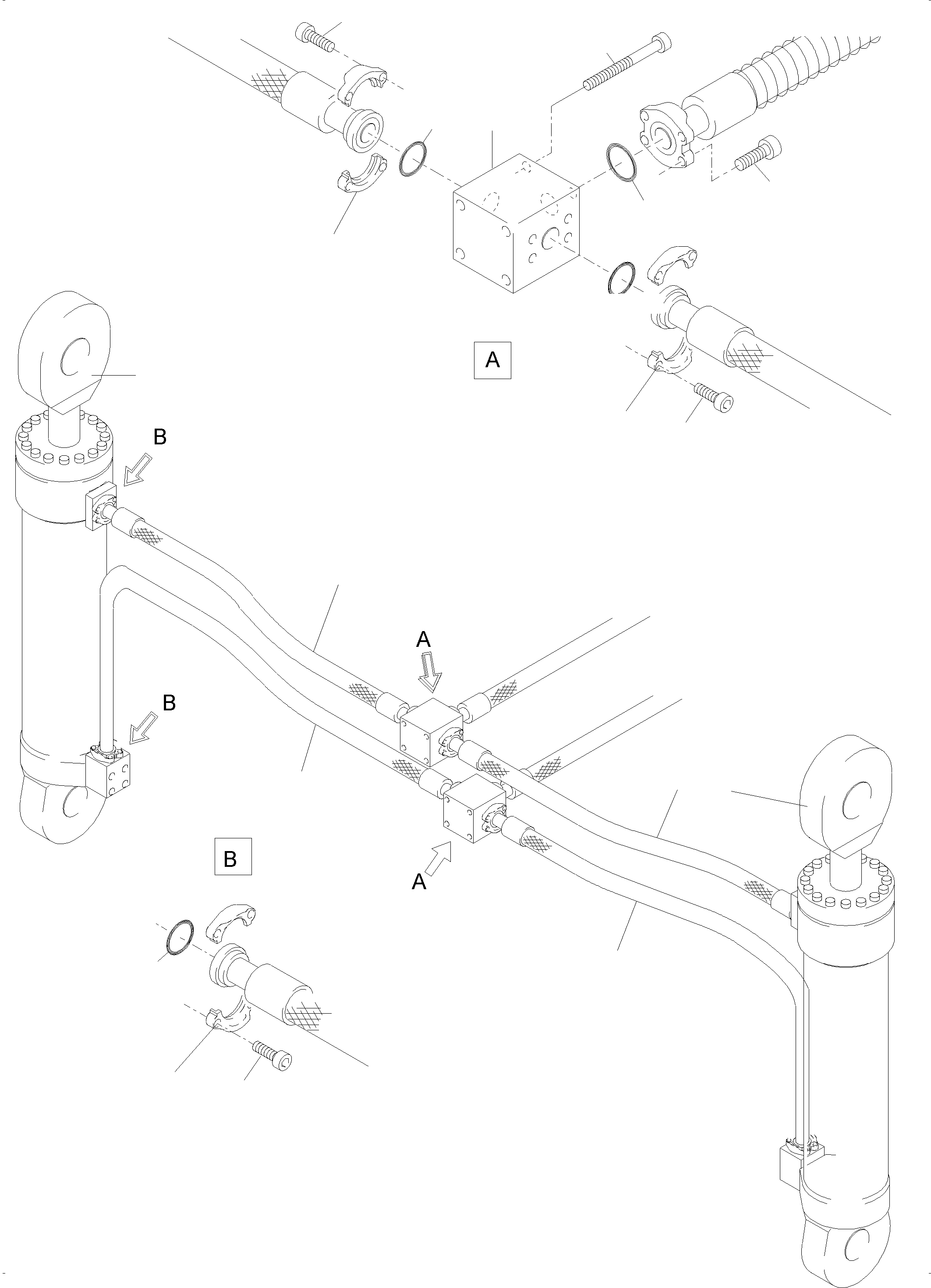 A

B

A

B

B

A