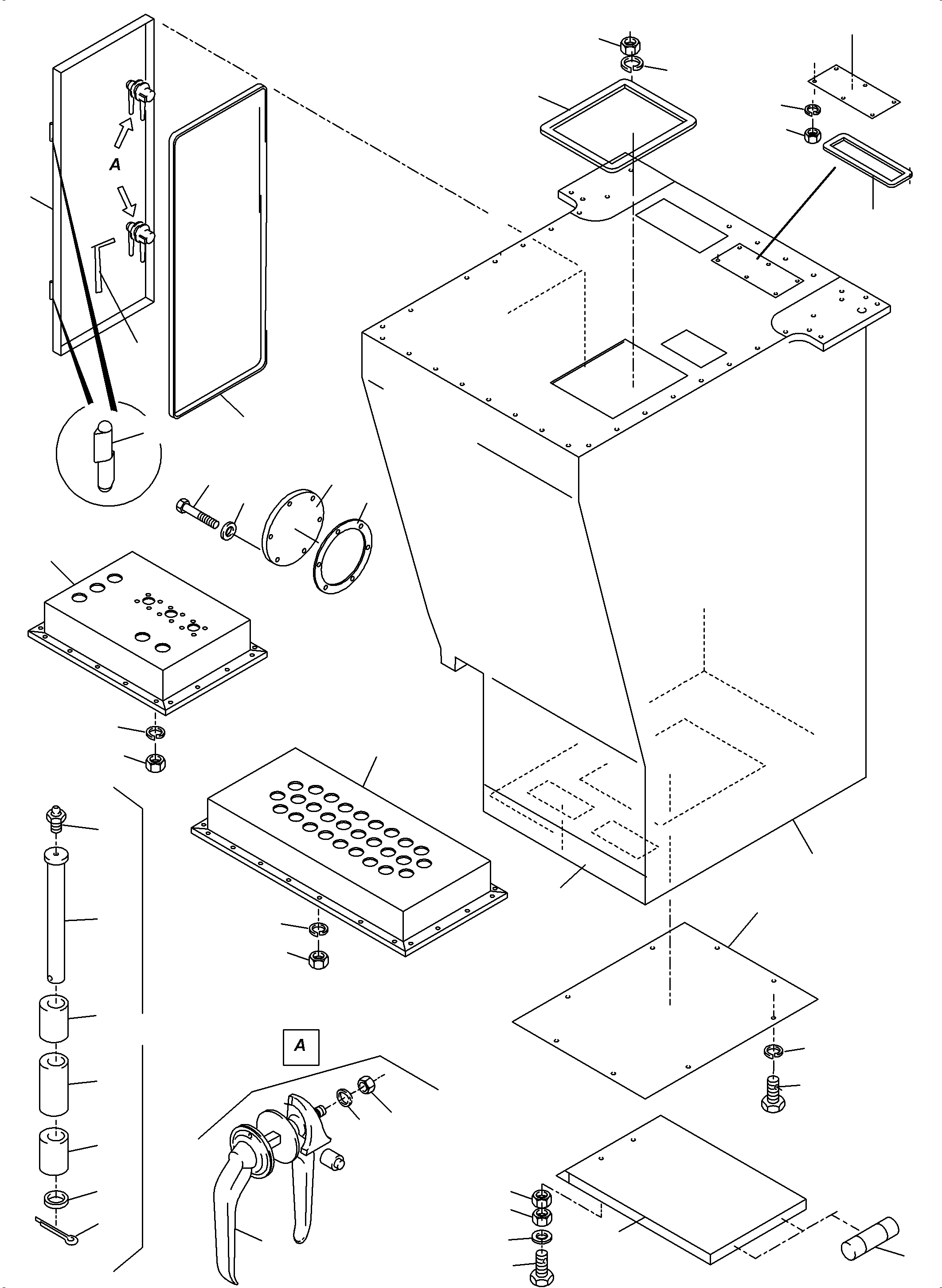 A

A