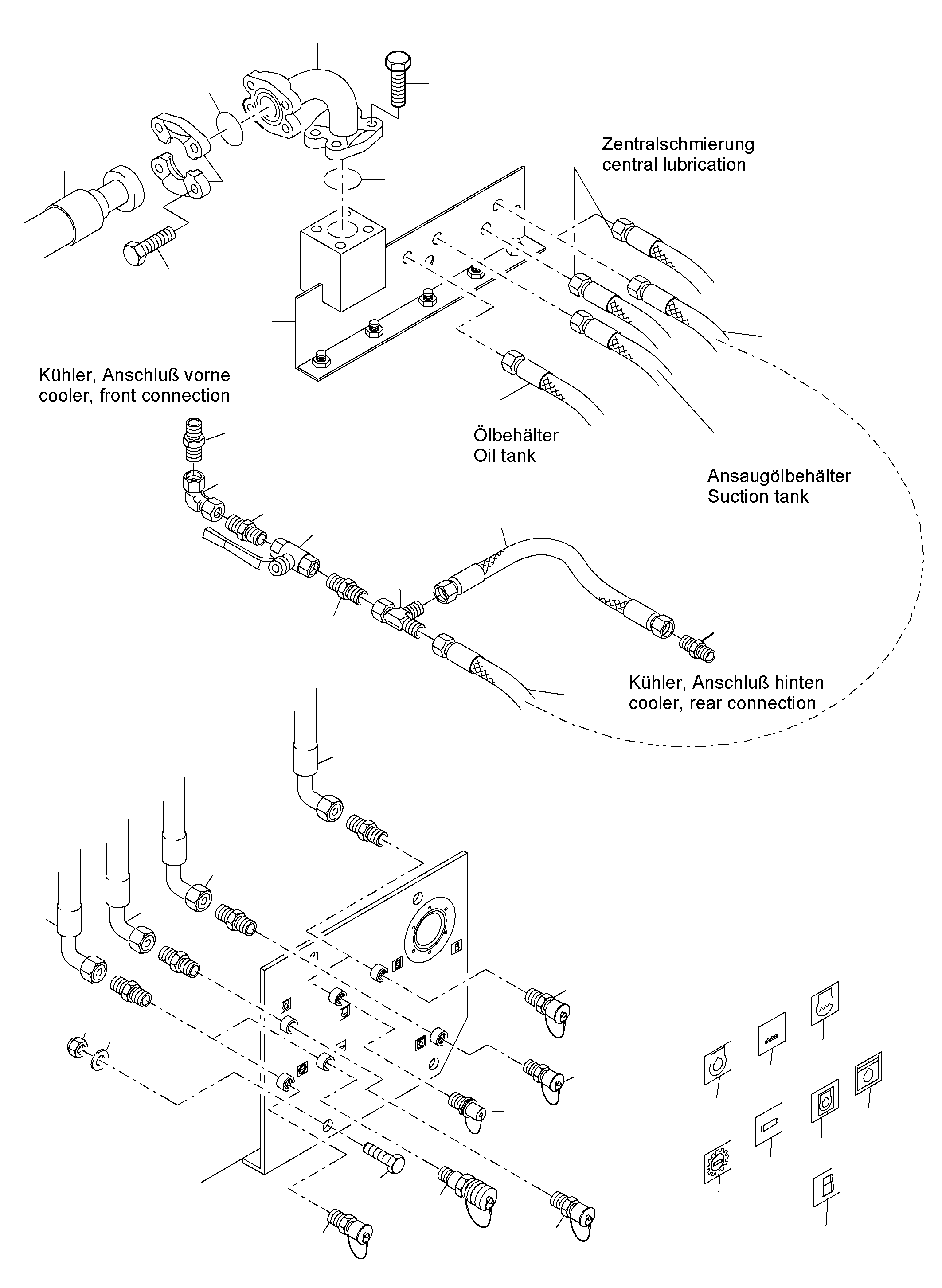 Zentralschmierung
central lubrication

Kühler, Anschluß vorne
cooler, front connection

Ölbehälter
Oil tank

Ansaugölbehälter
Suction tank

Kühler, Anschluß hinten
cooler, rear connection